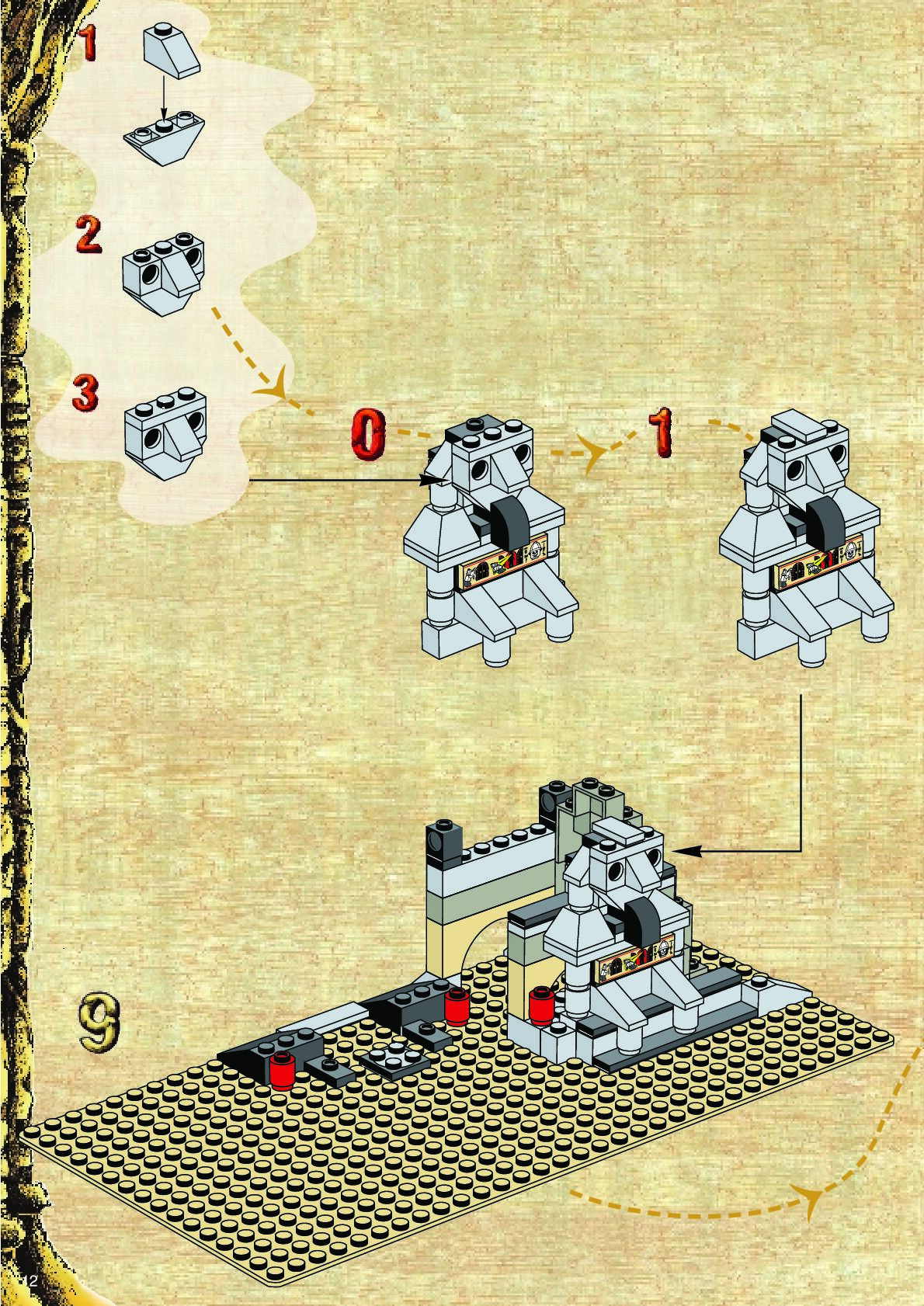 1

2

3

0

1

9

12