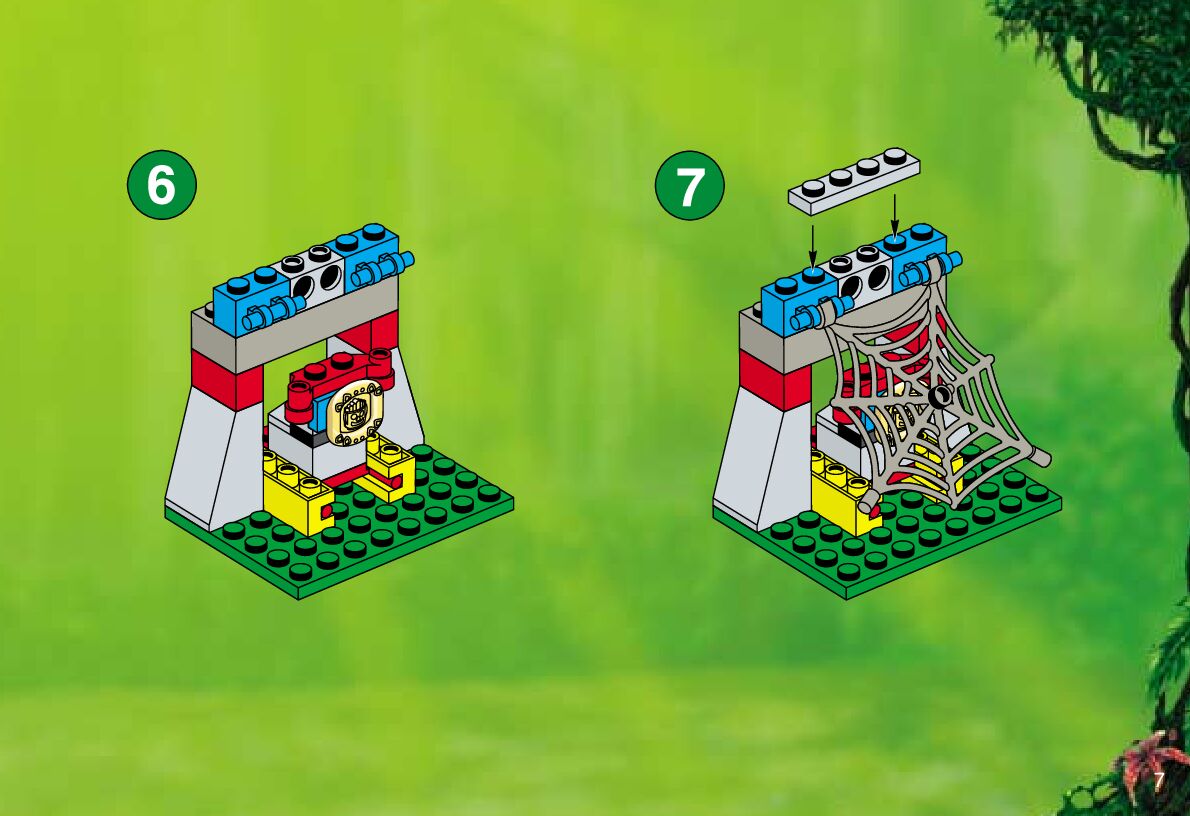 6

7

7