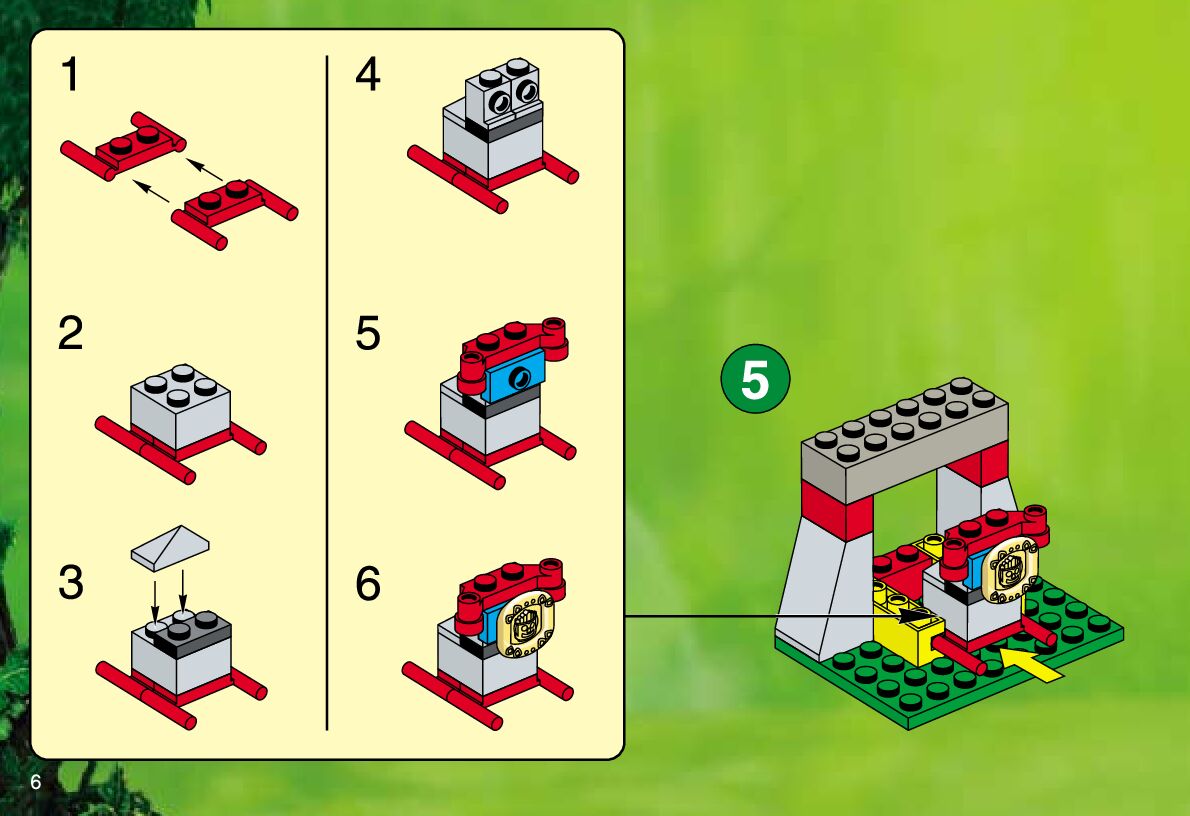 1

2

3

4

5

6

5

6