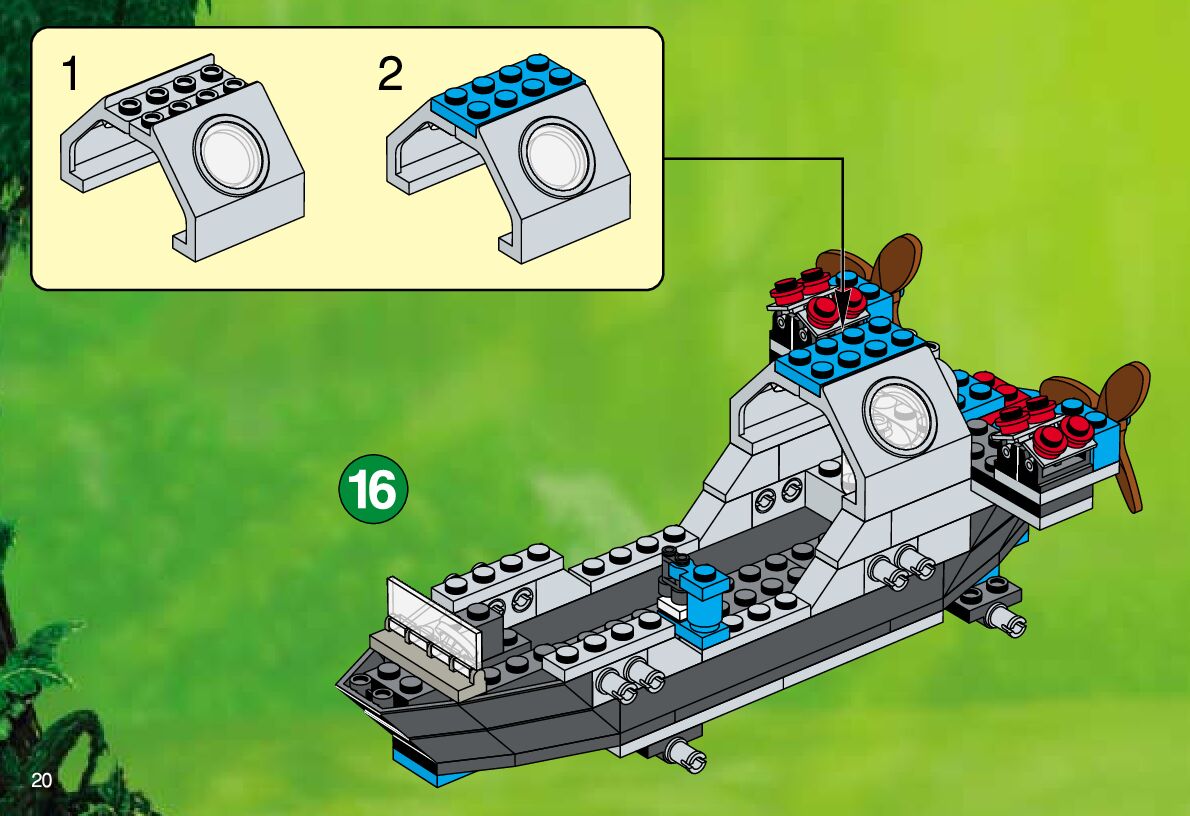 1

2

16

20