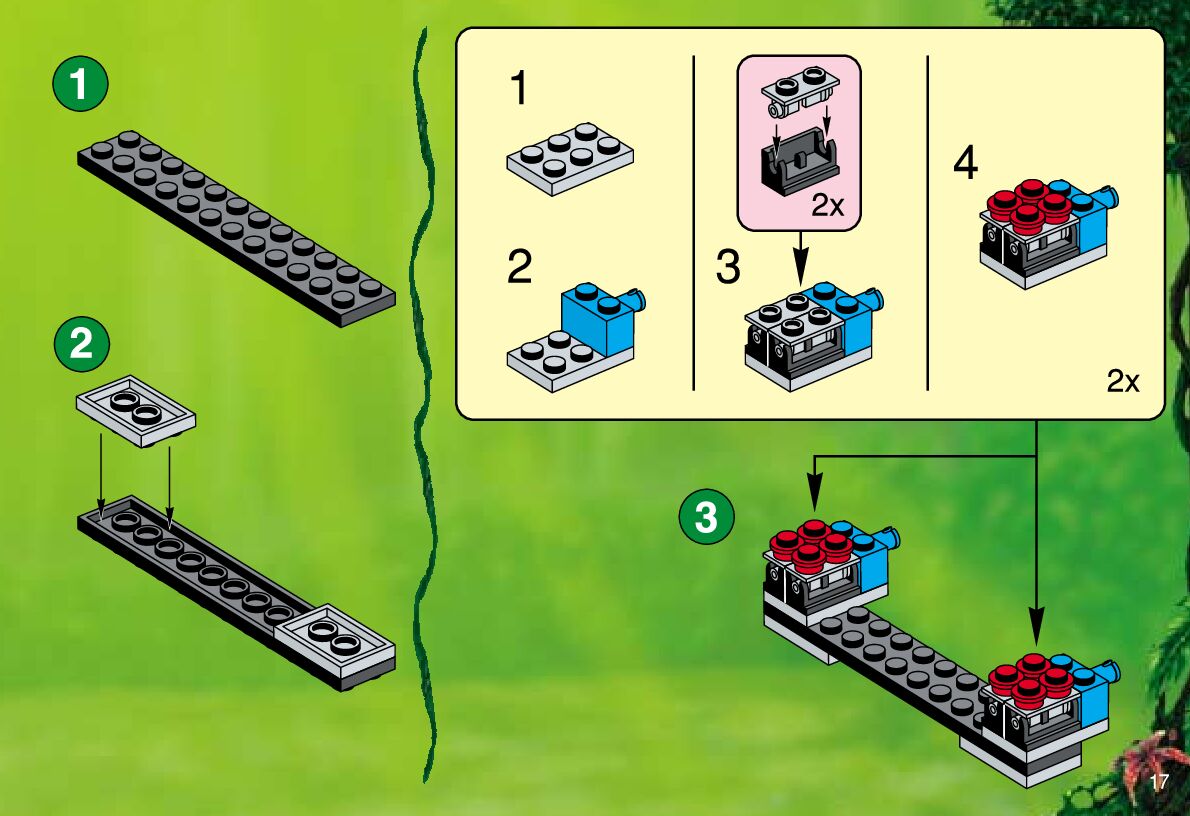 1

2

1

2

2x

3

4

2x

3

17