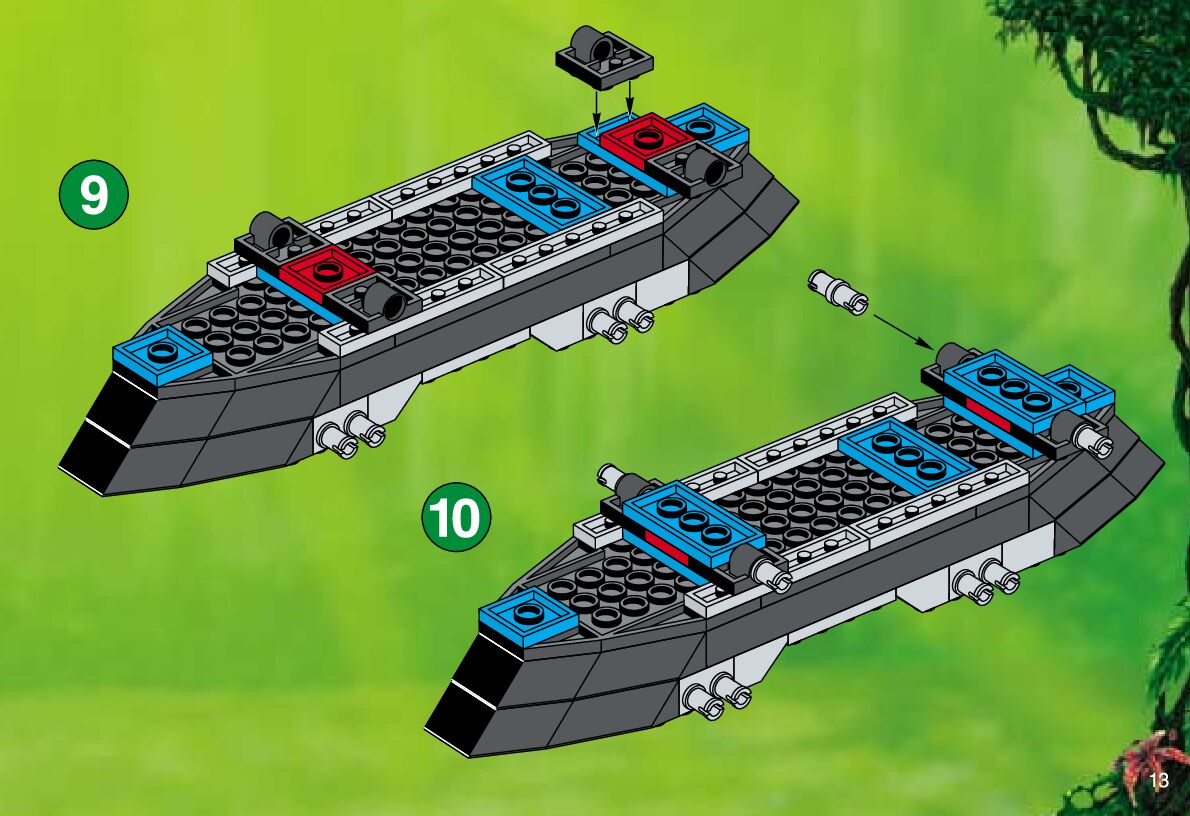 9

10

13