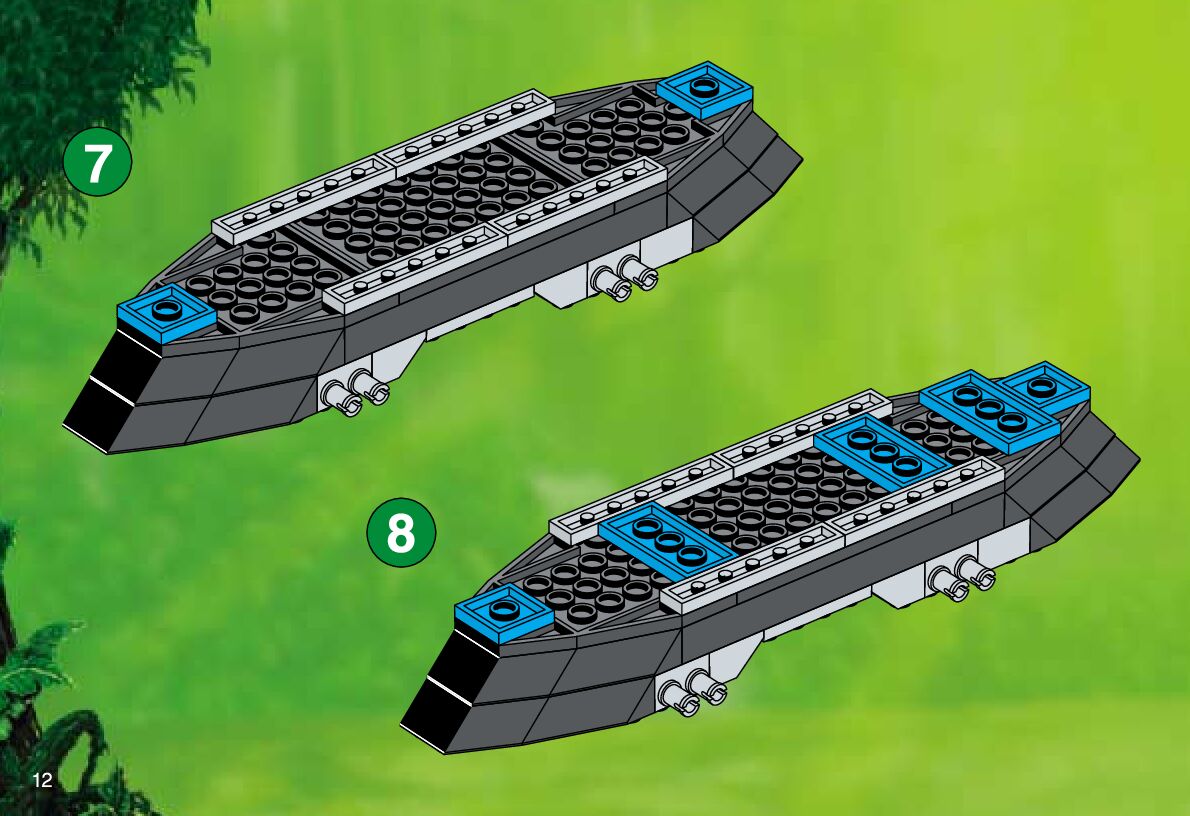 7

8

12