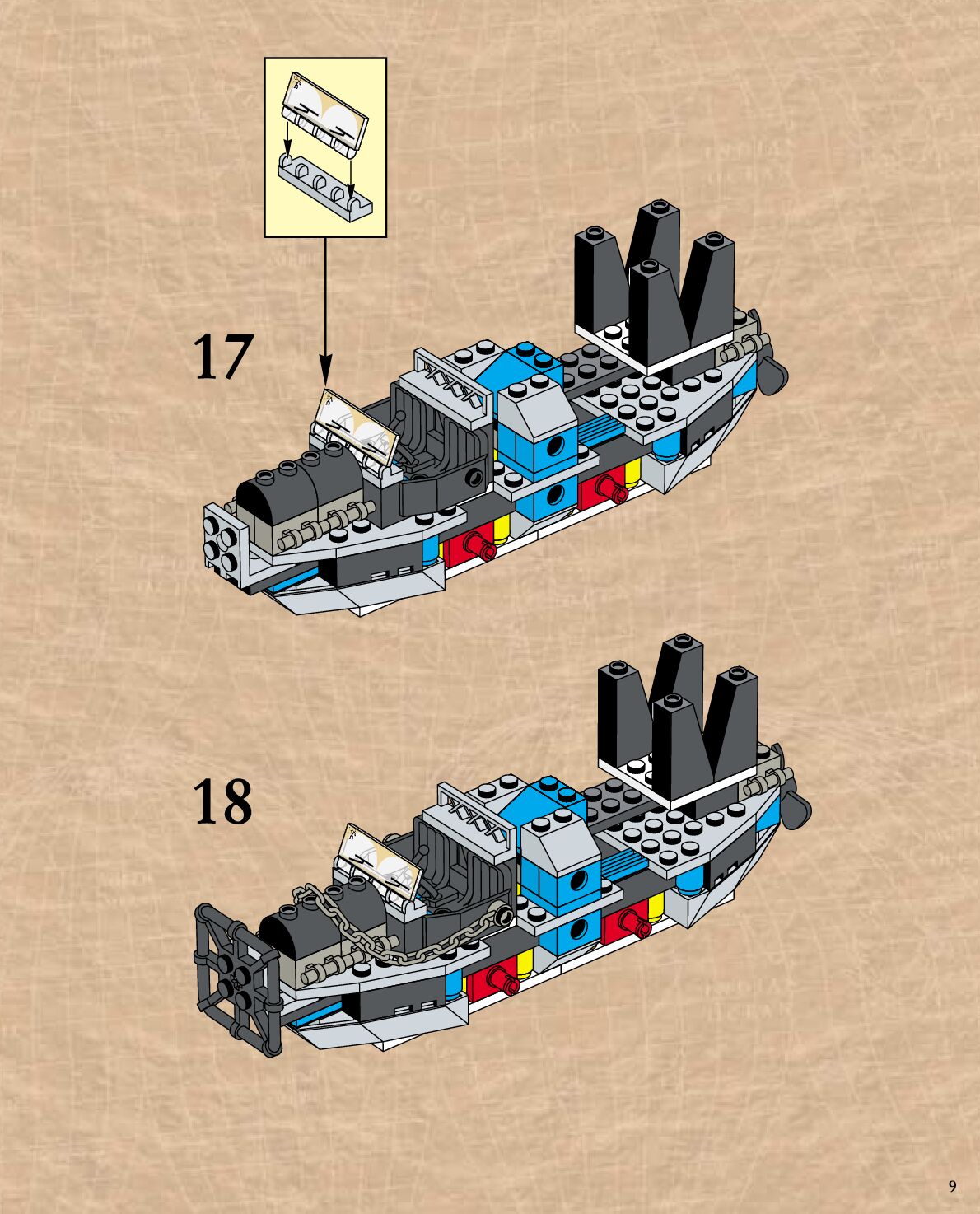 17

18

9