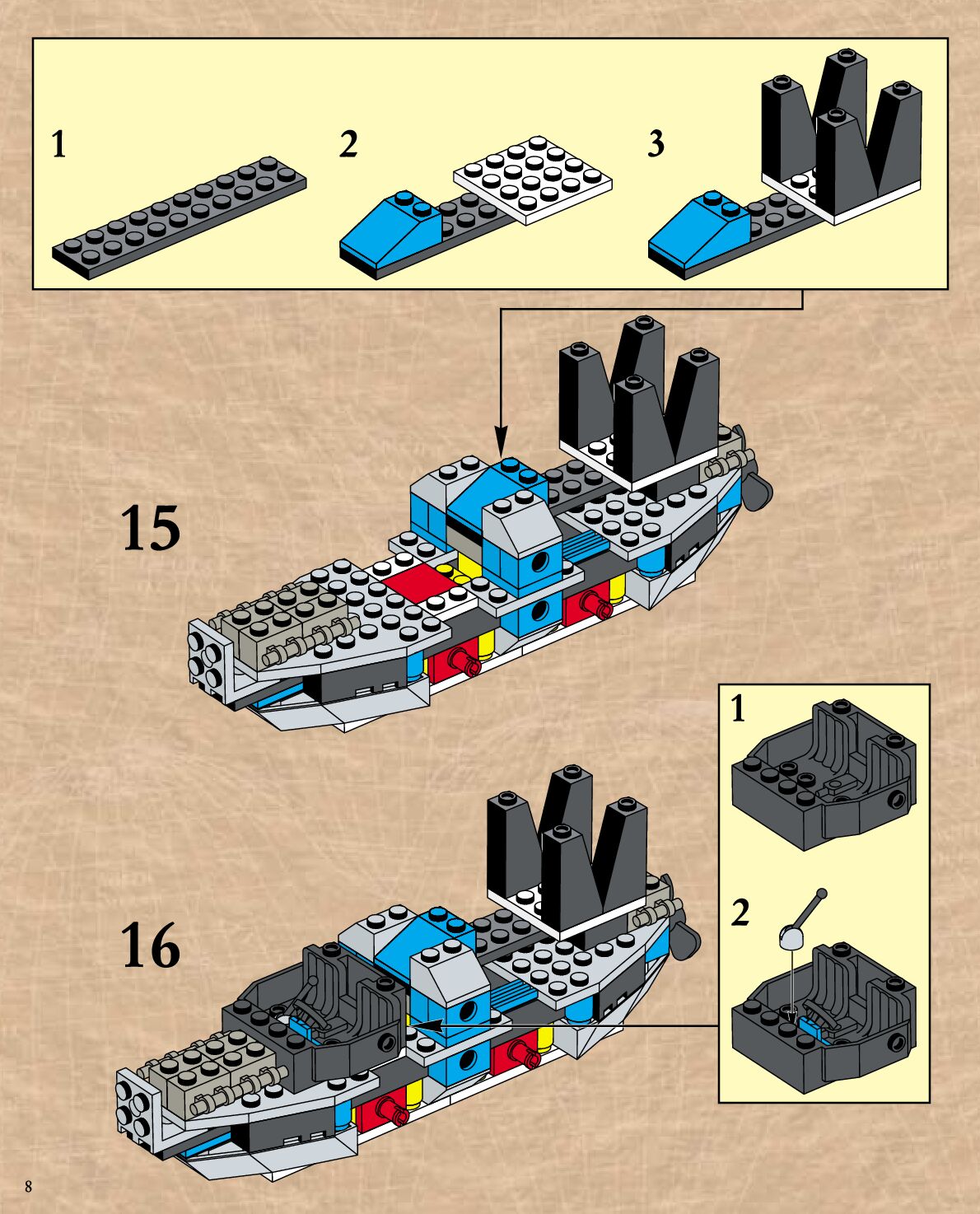 1

2

3

15

1

2

16

8