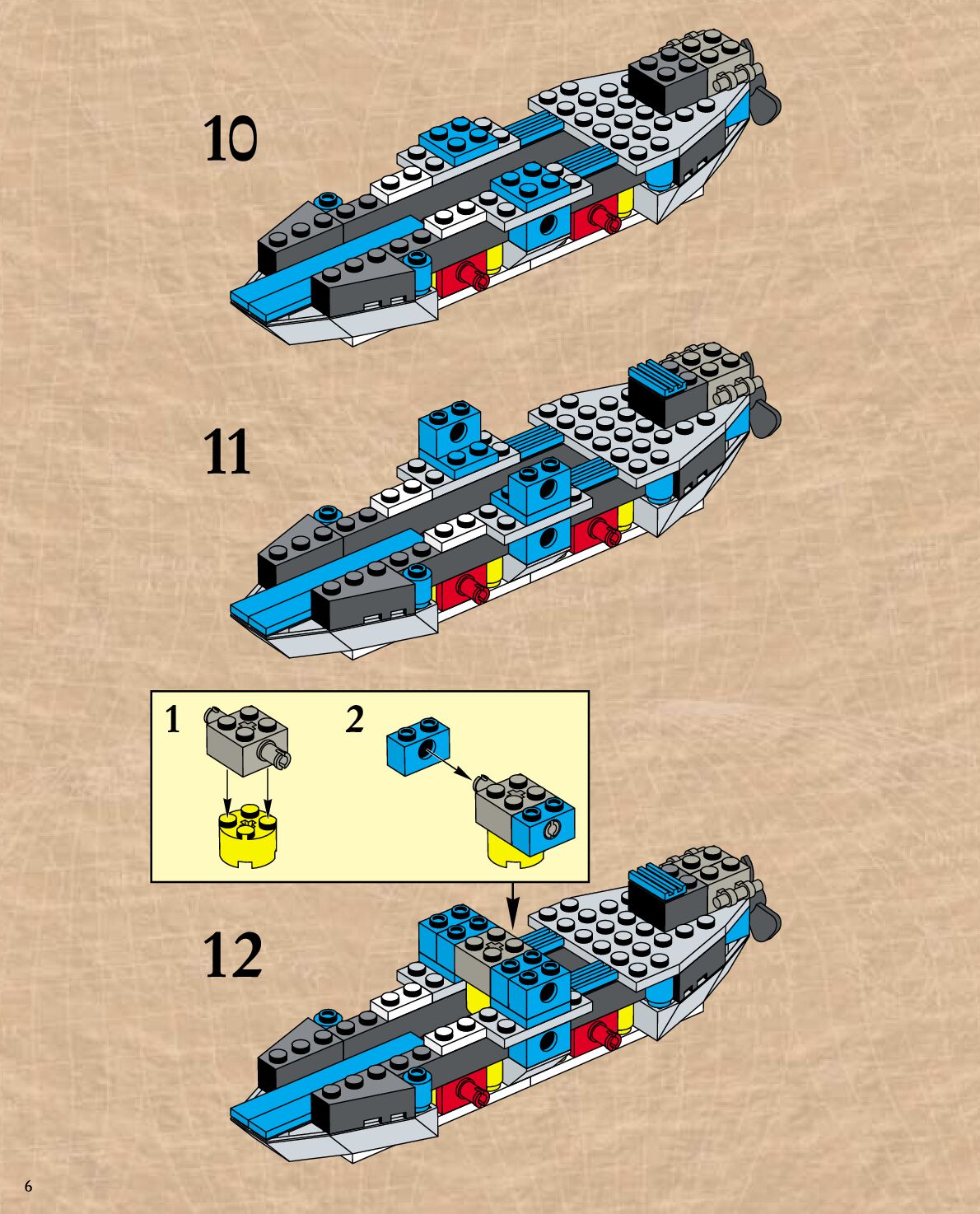 10

11

1

2

12

6