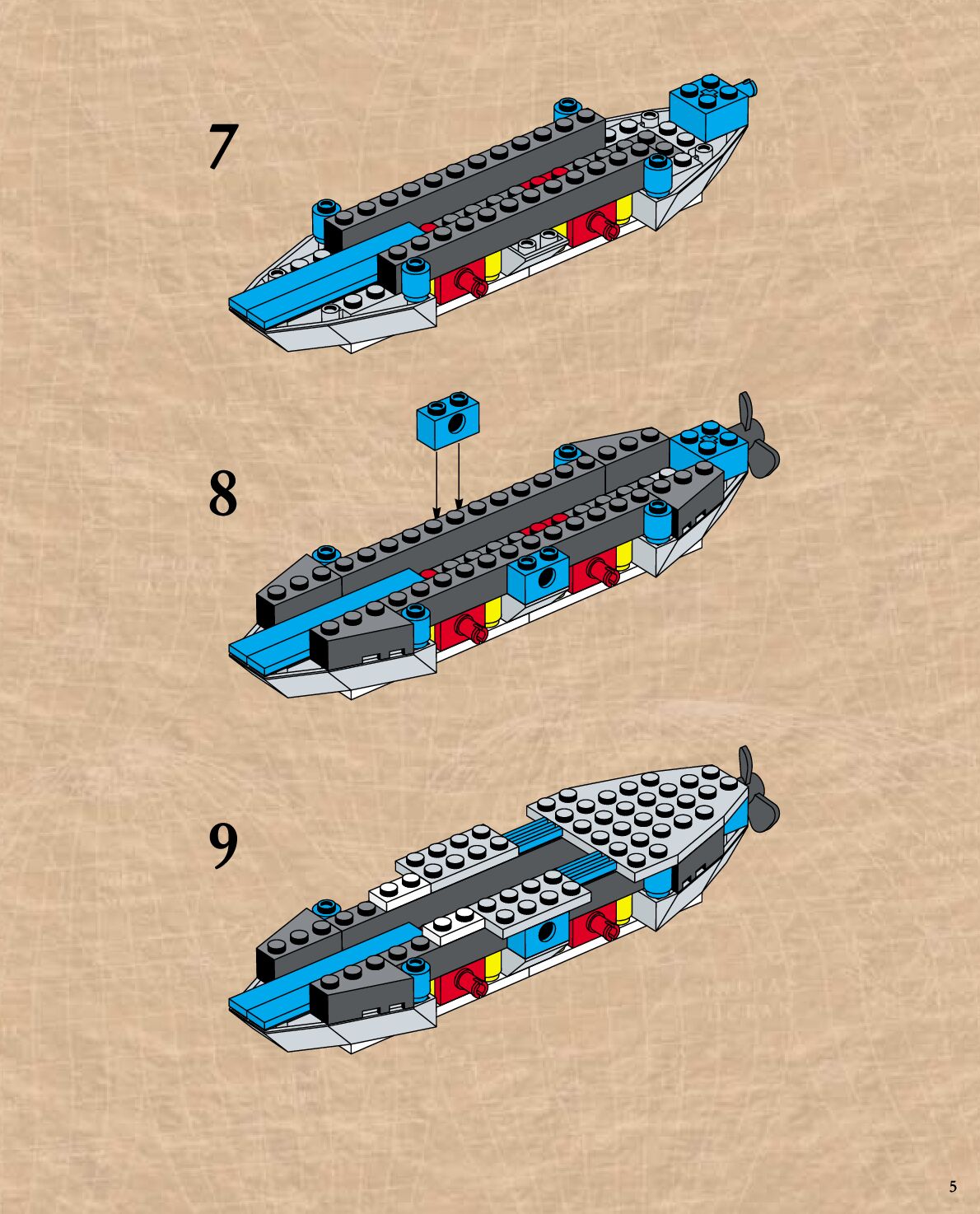 7

8

9

5