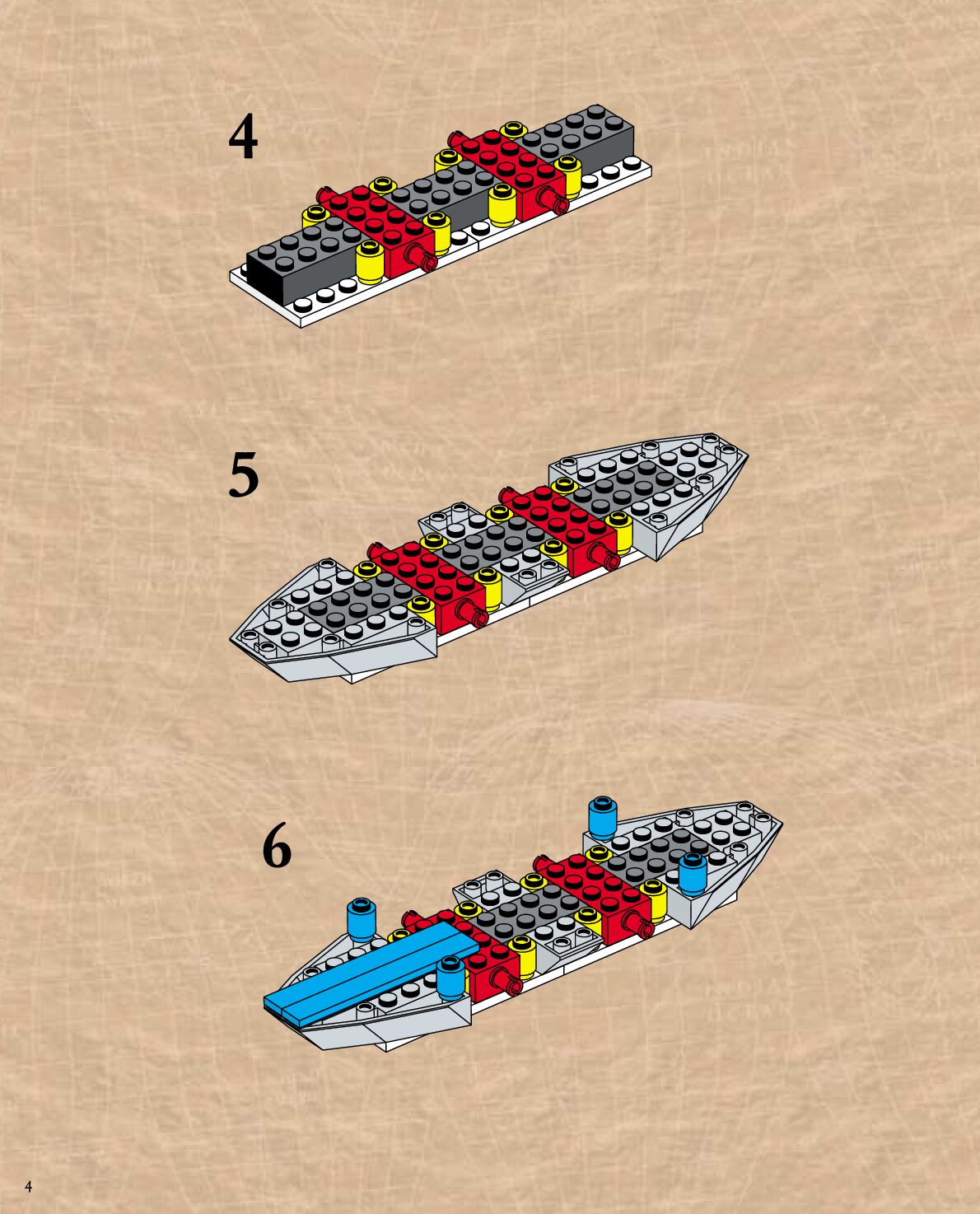 4

5

6

4