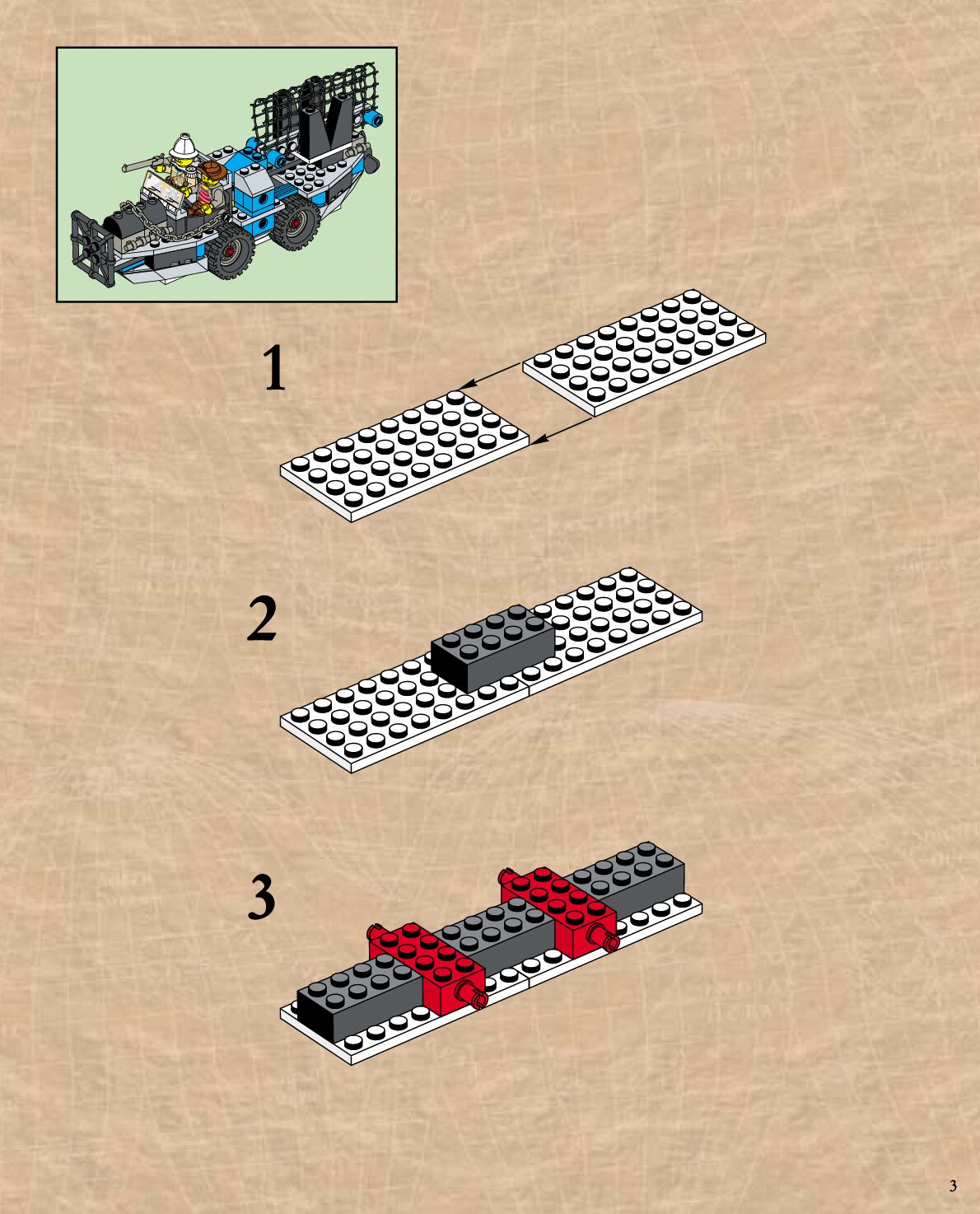 1

2

3

3