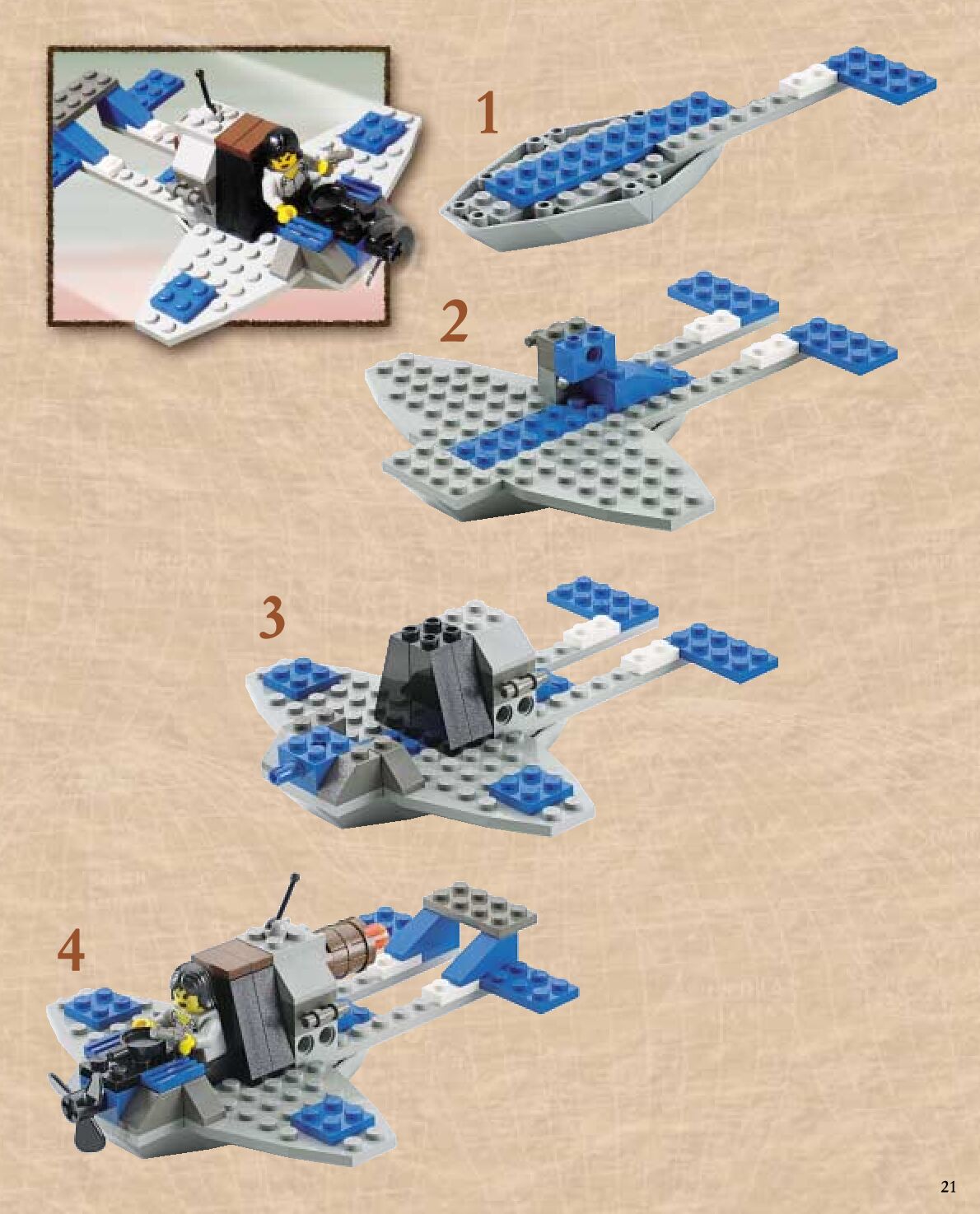 1

2

3

4

21