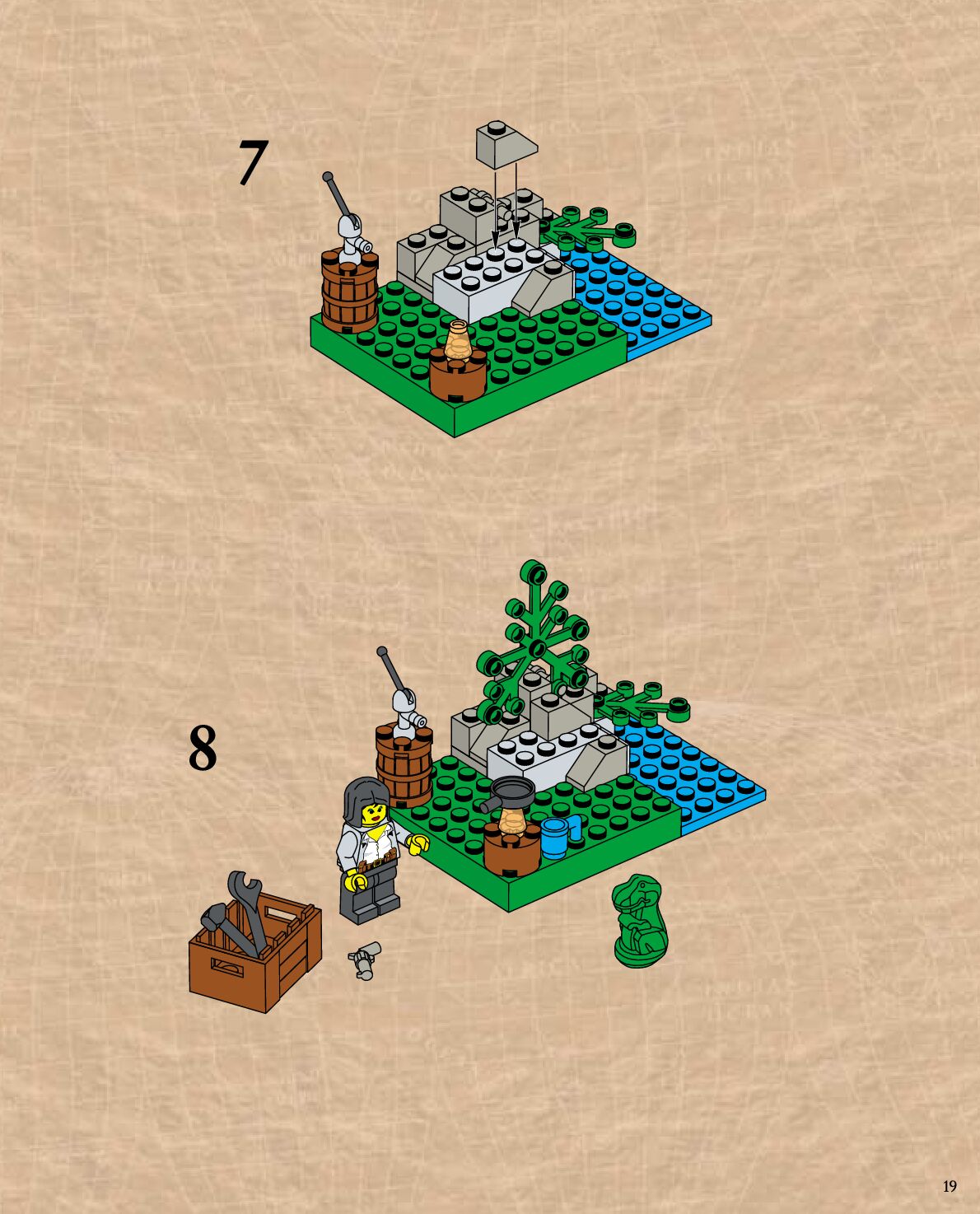 7

8

19