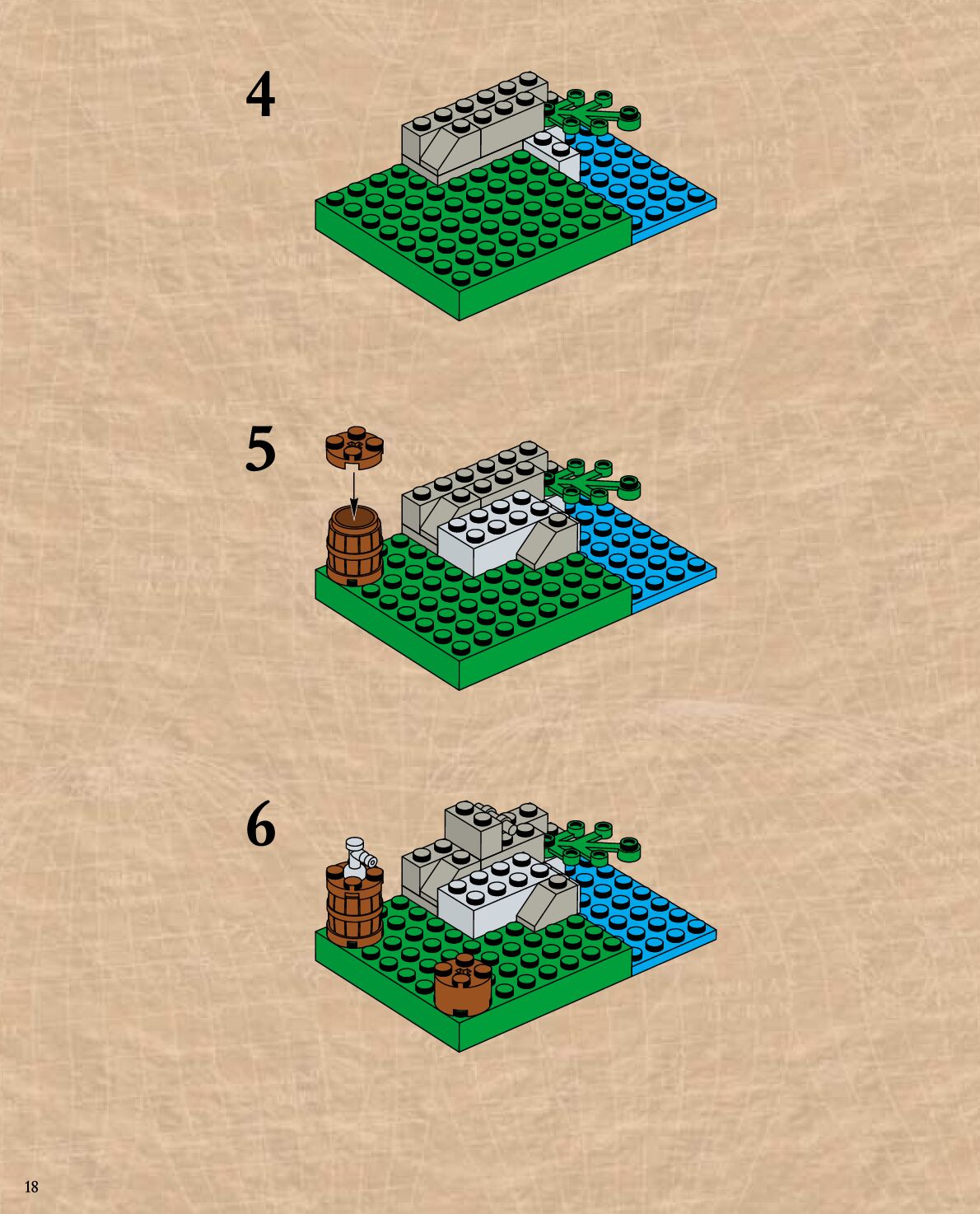 4

5

6

18