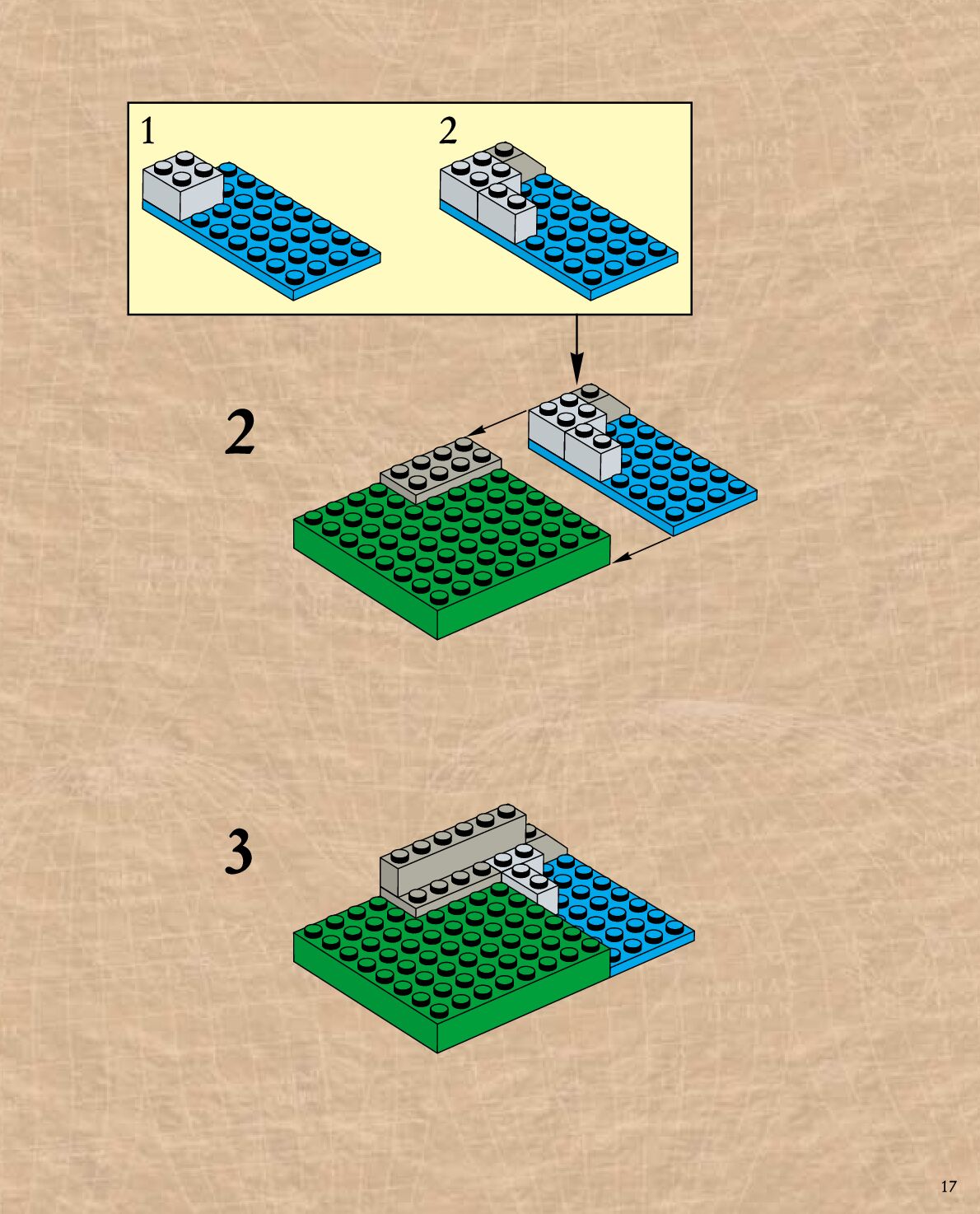 1

2

2

3

17