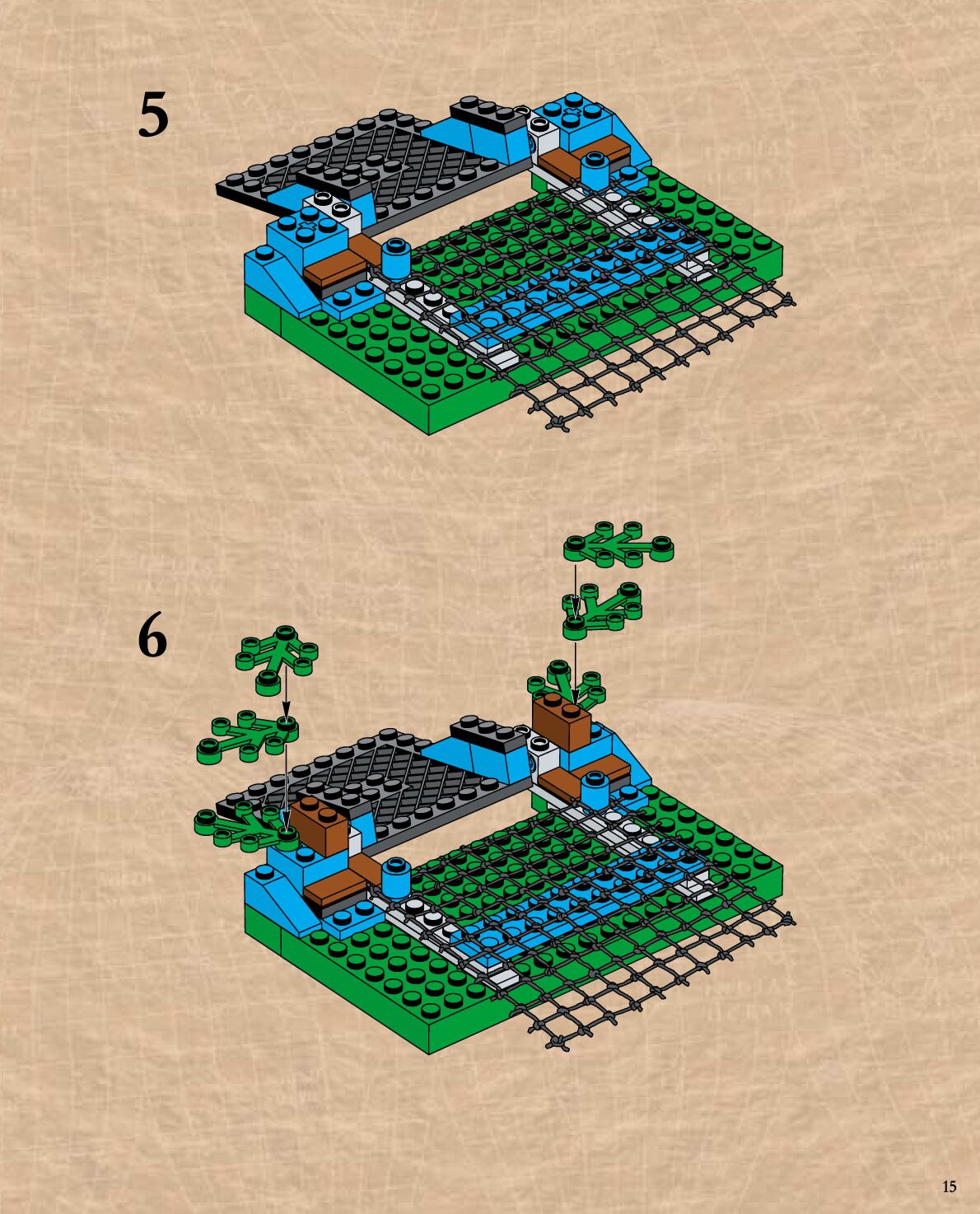 5

6

15