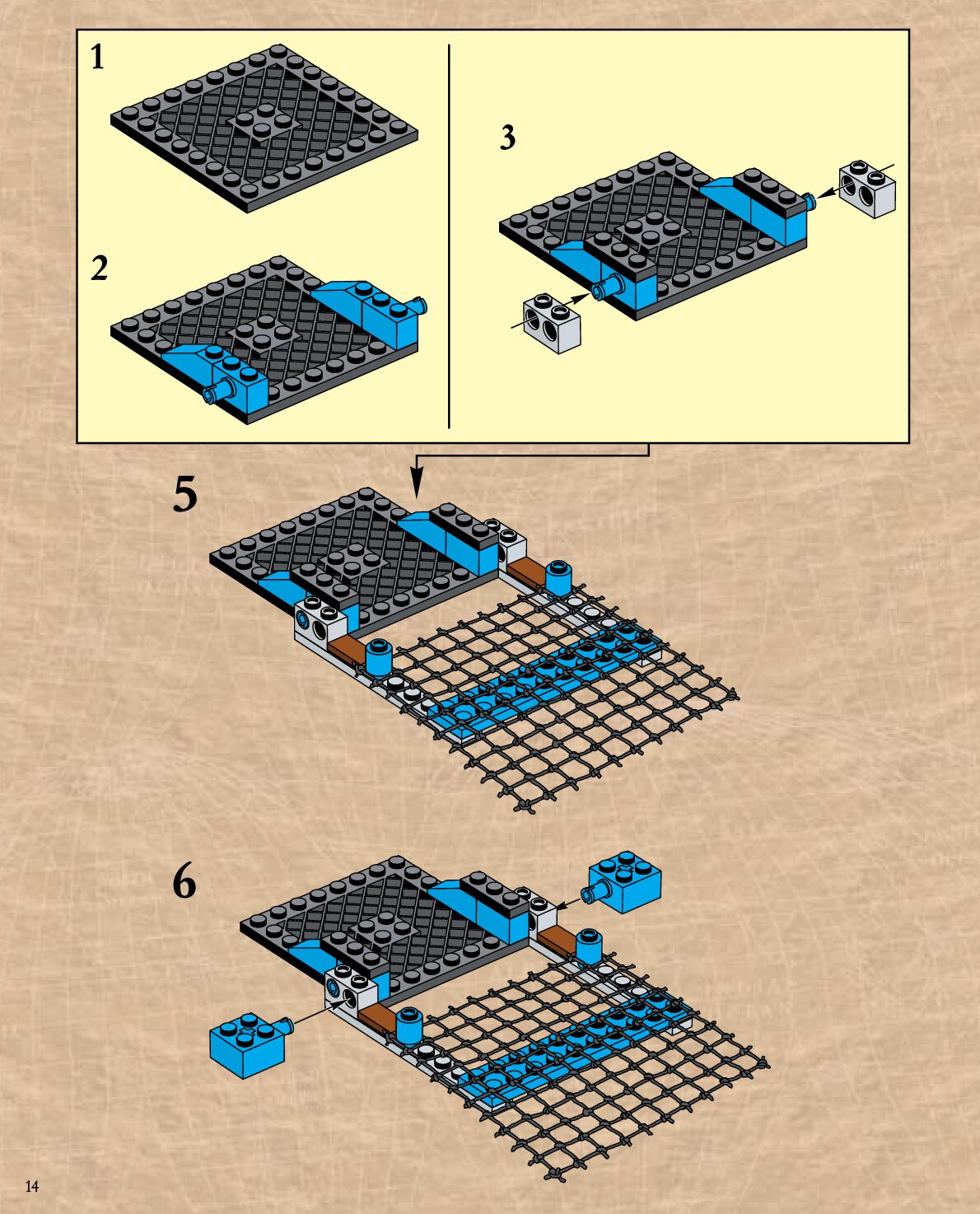 1

2

3

5

6

14