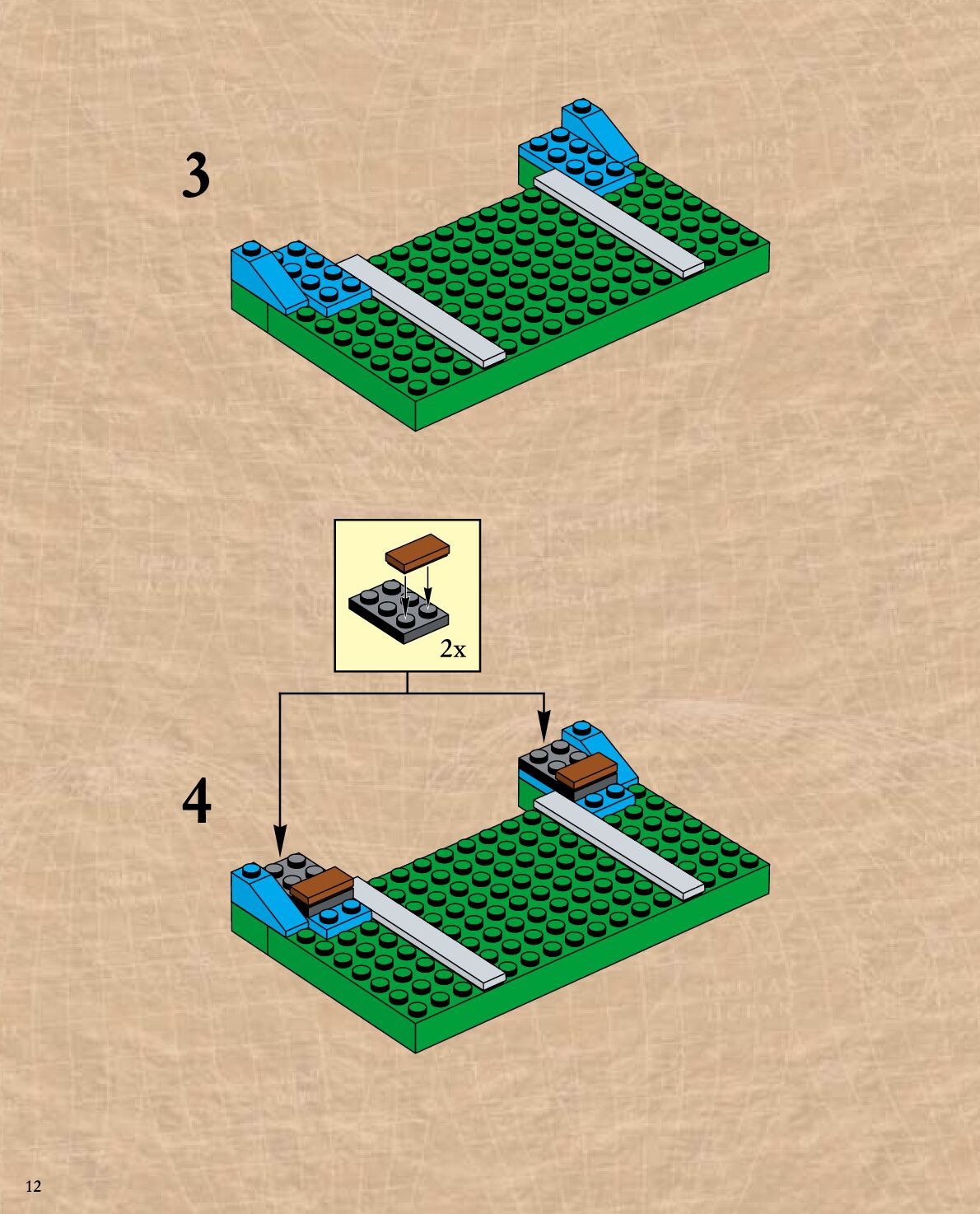 3

2x

4

12