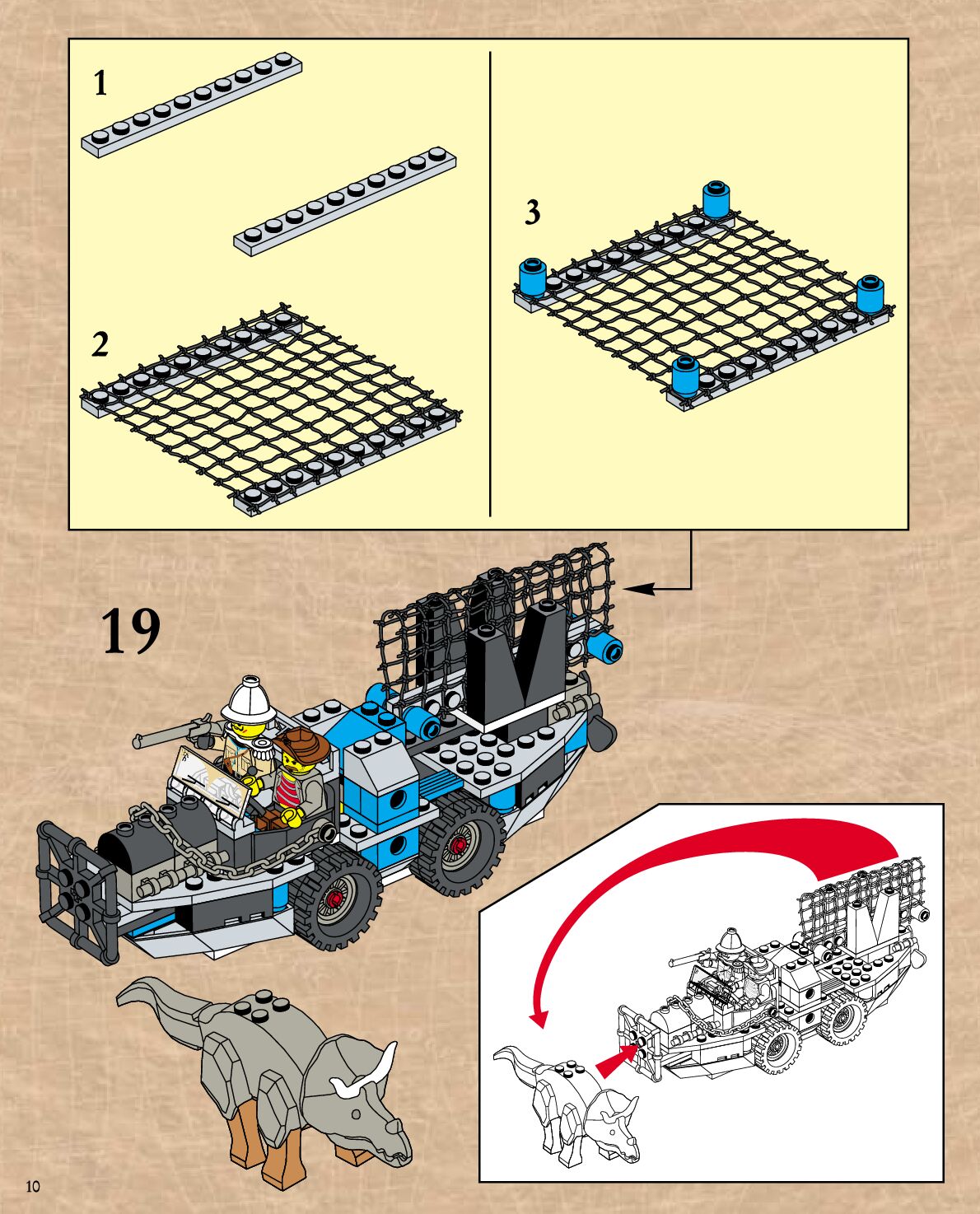 1

2

3

19

10