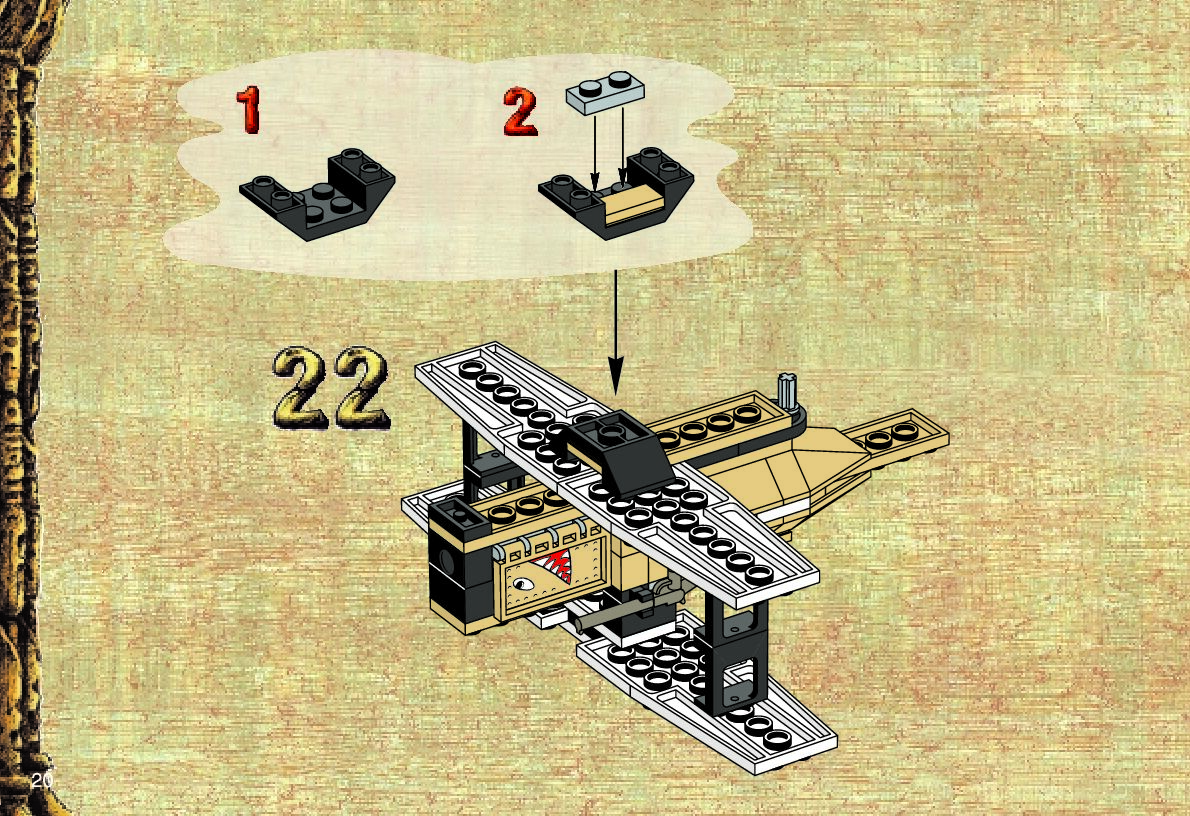 1

2

22

20