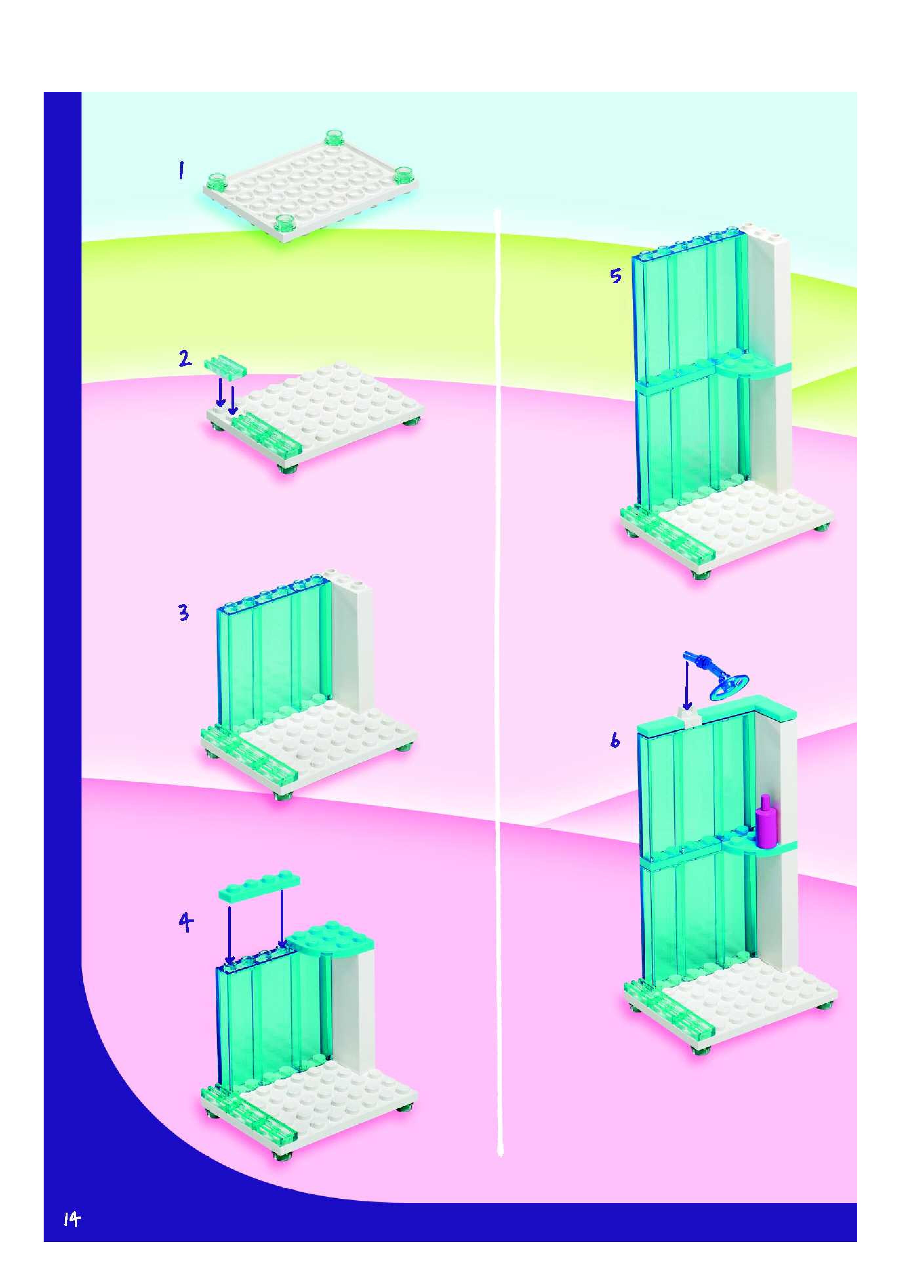 1

2

3

4

5

6

14