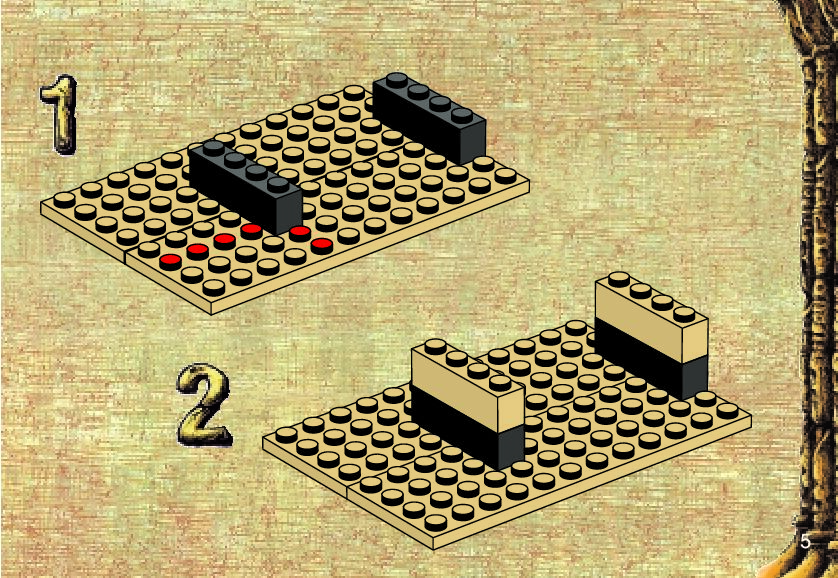 1

2

5