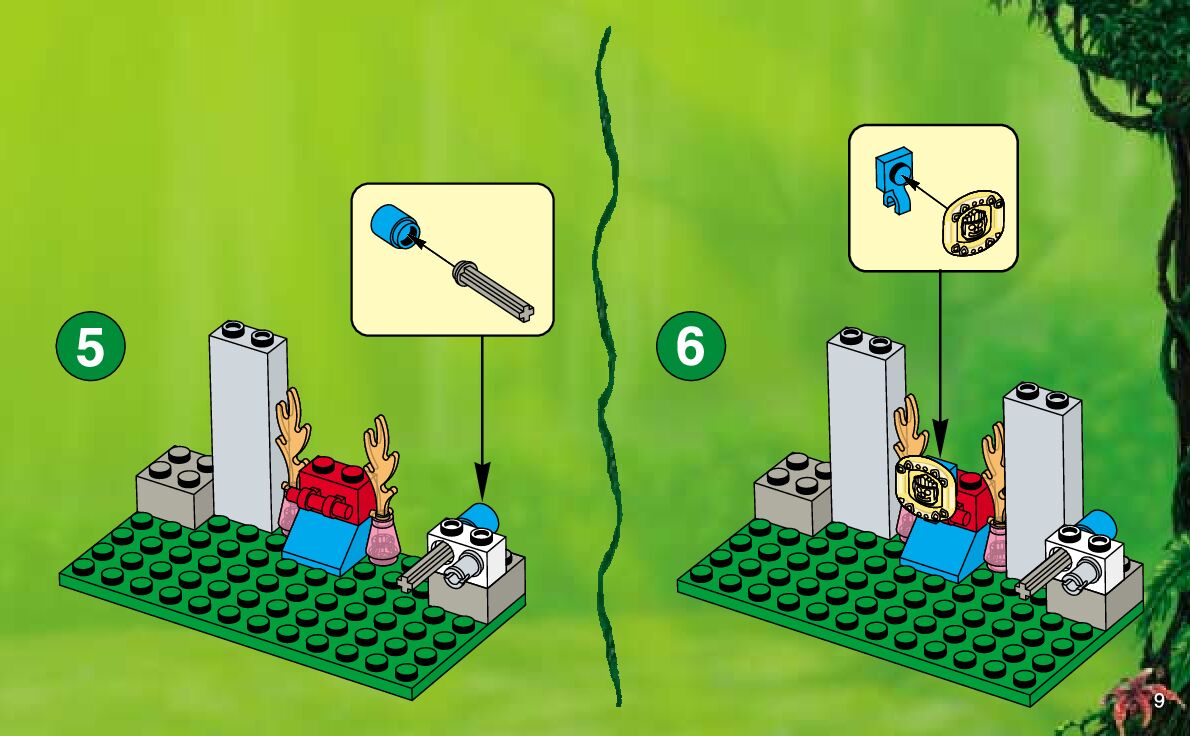 5

6

9