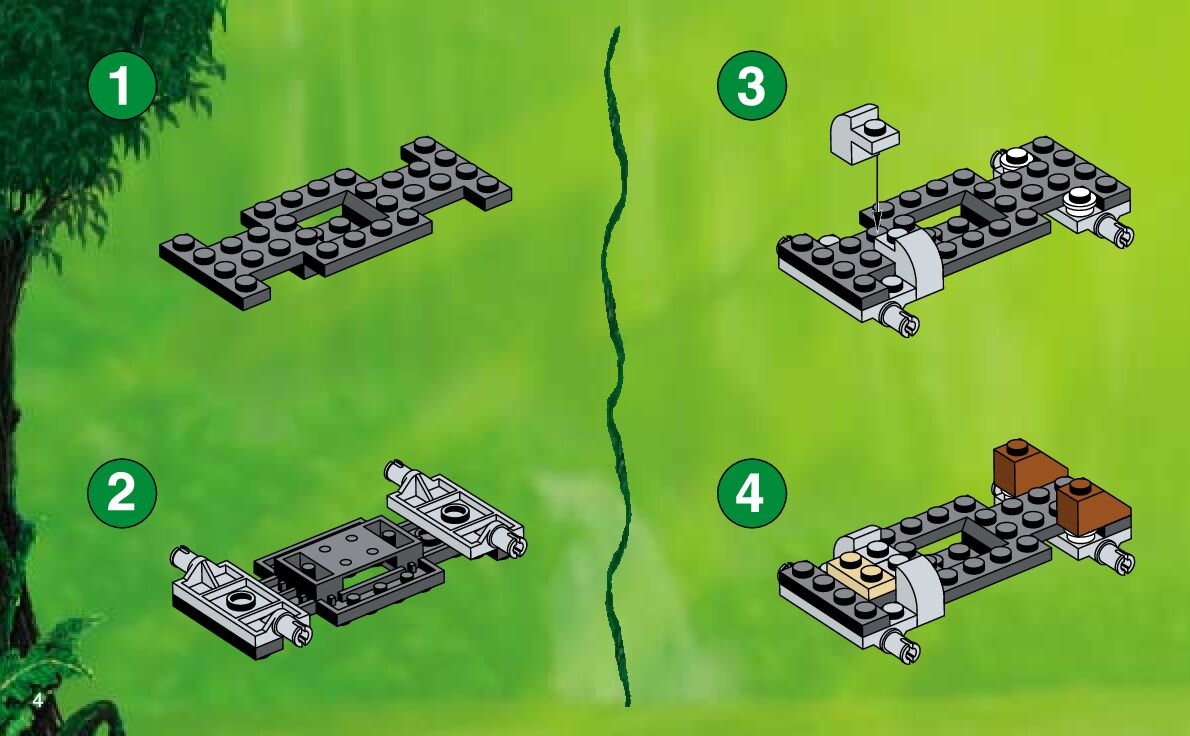 1

2

3

4

4