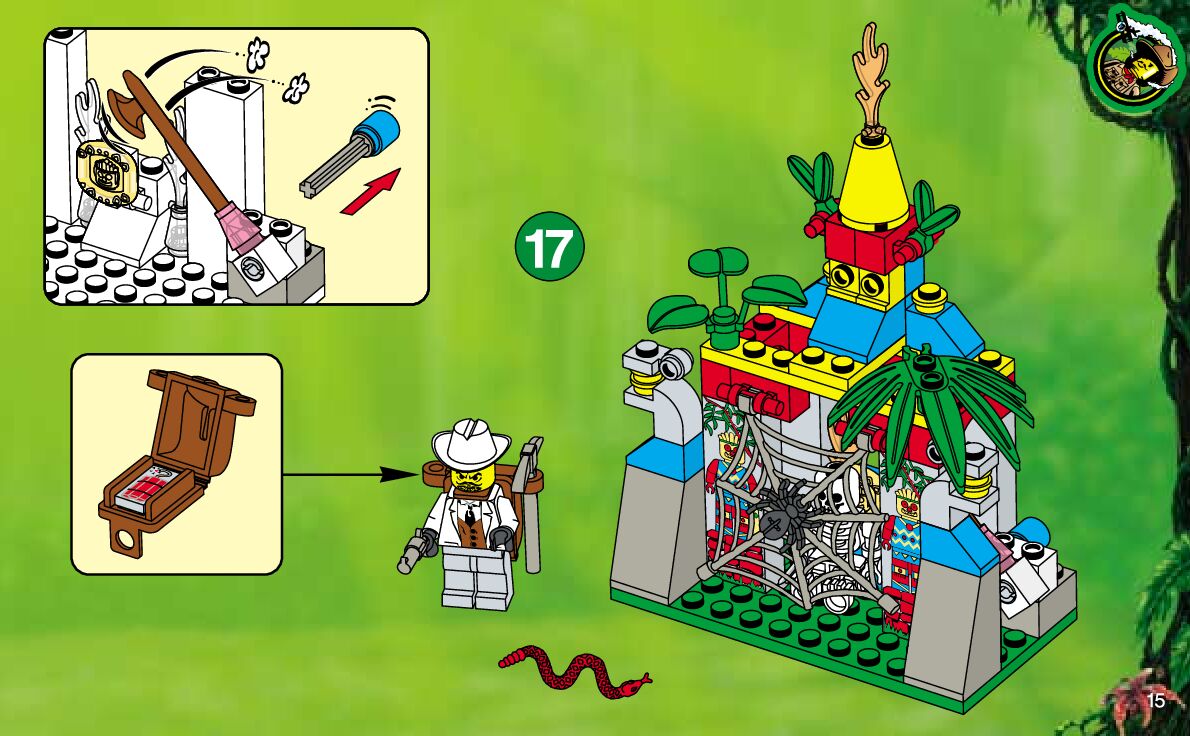 17

15