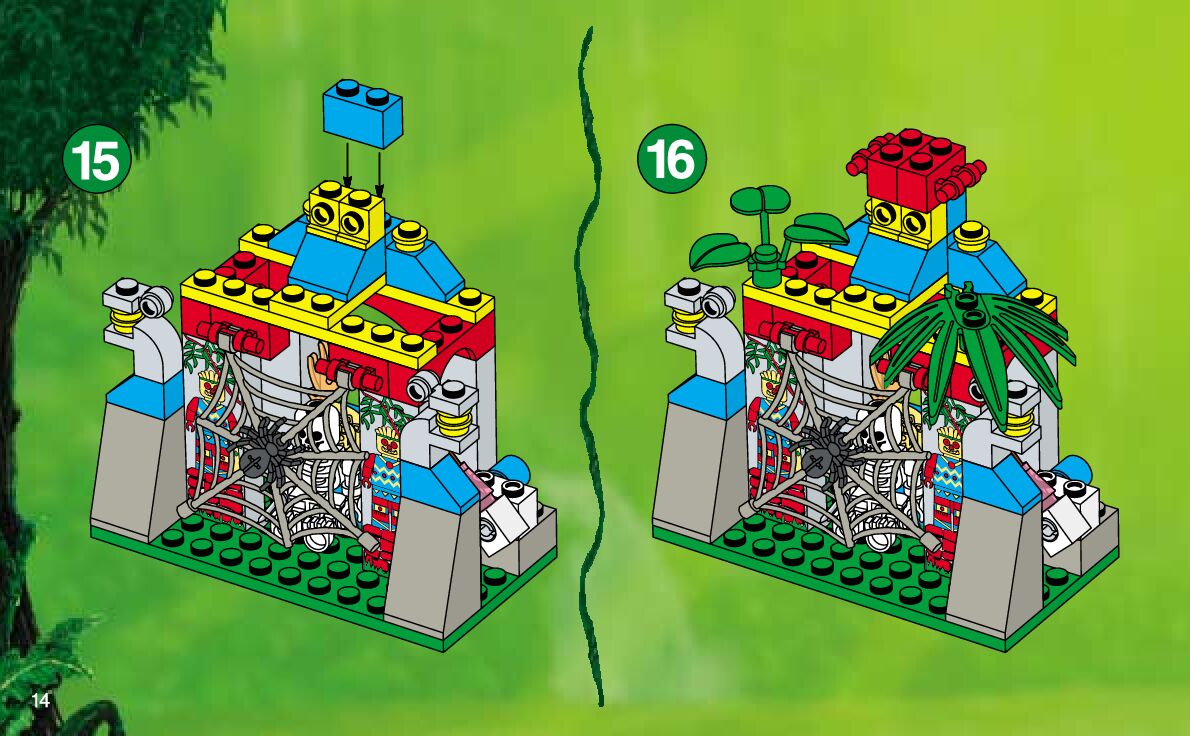 15

16

14