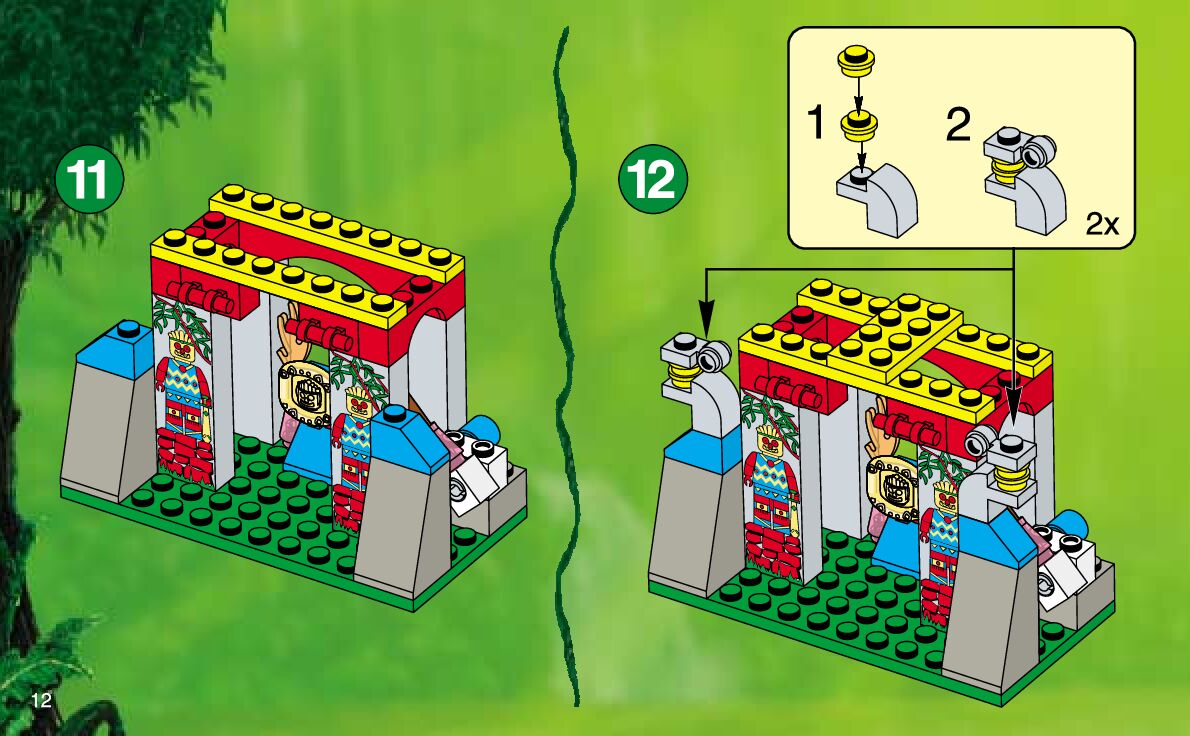 11

12

1

2

2x

12