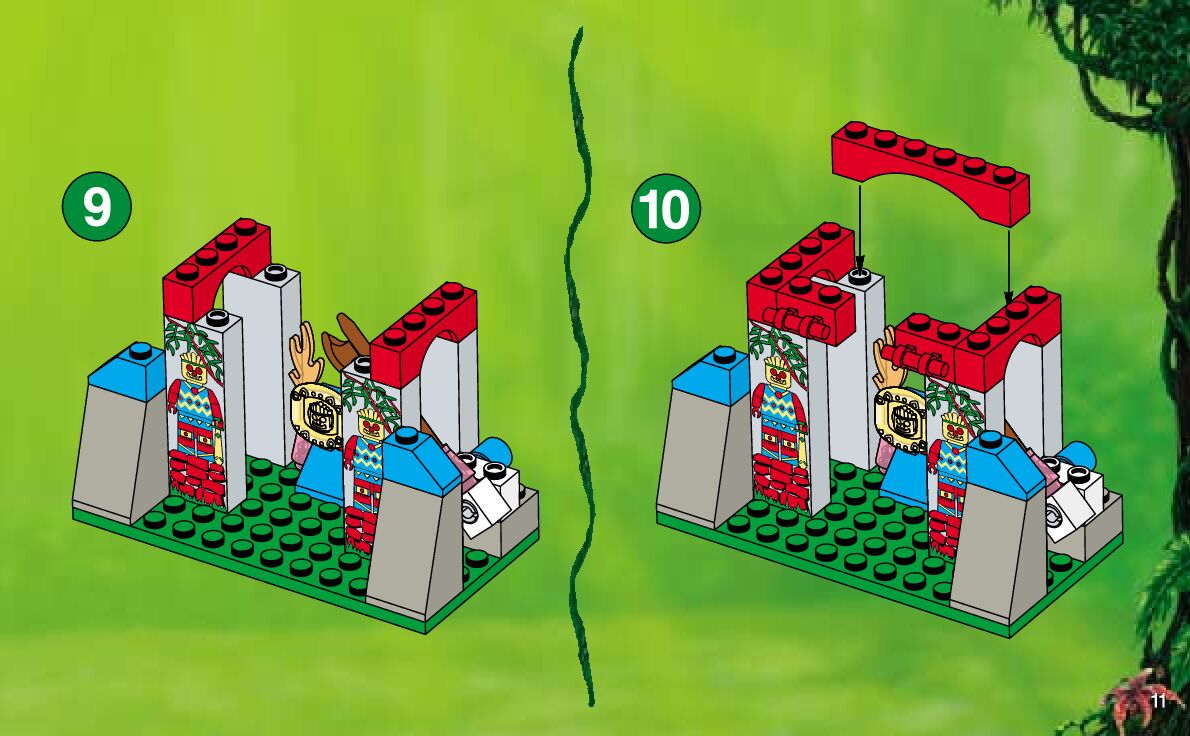 9

10

11