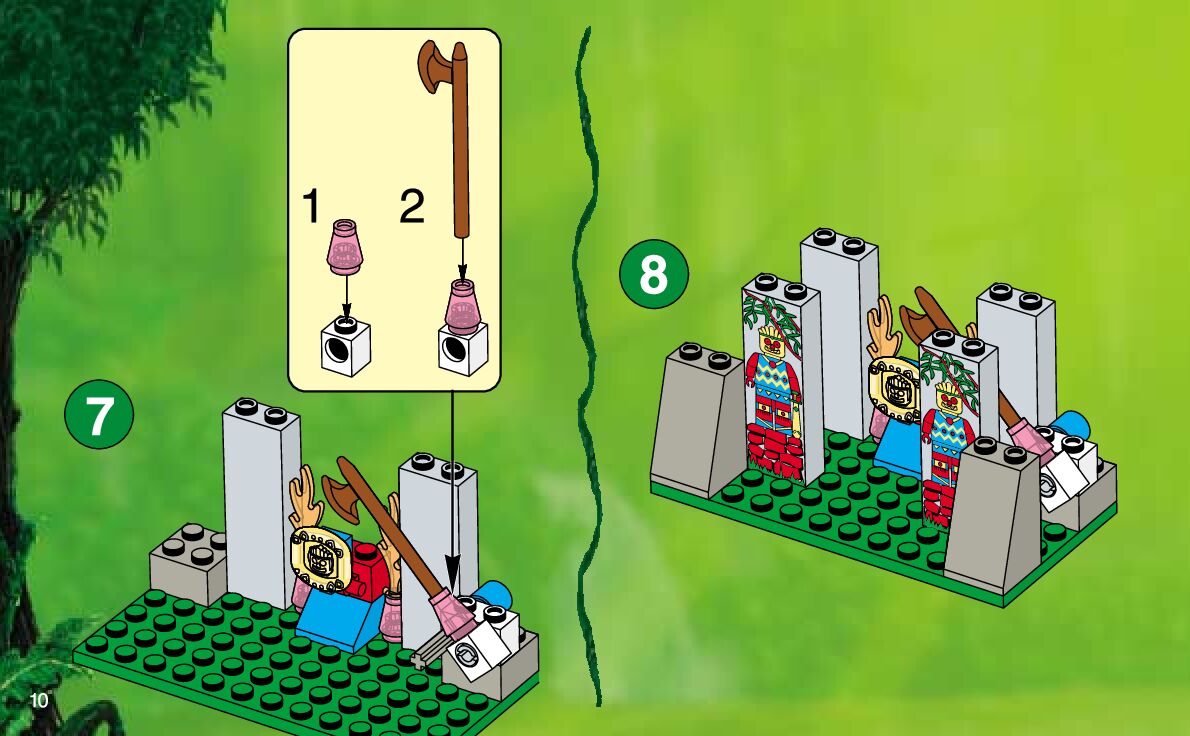 1
2
7
8
10