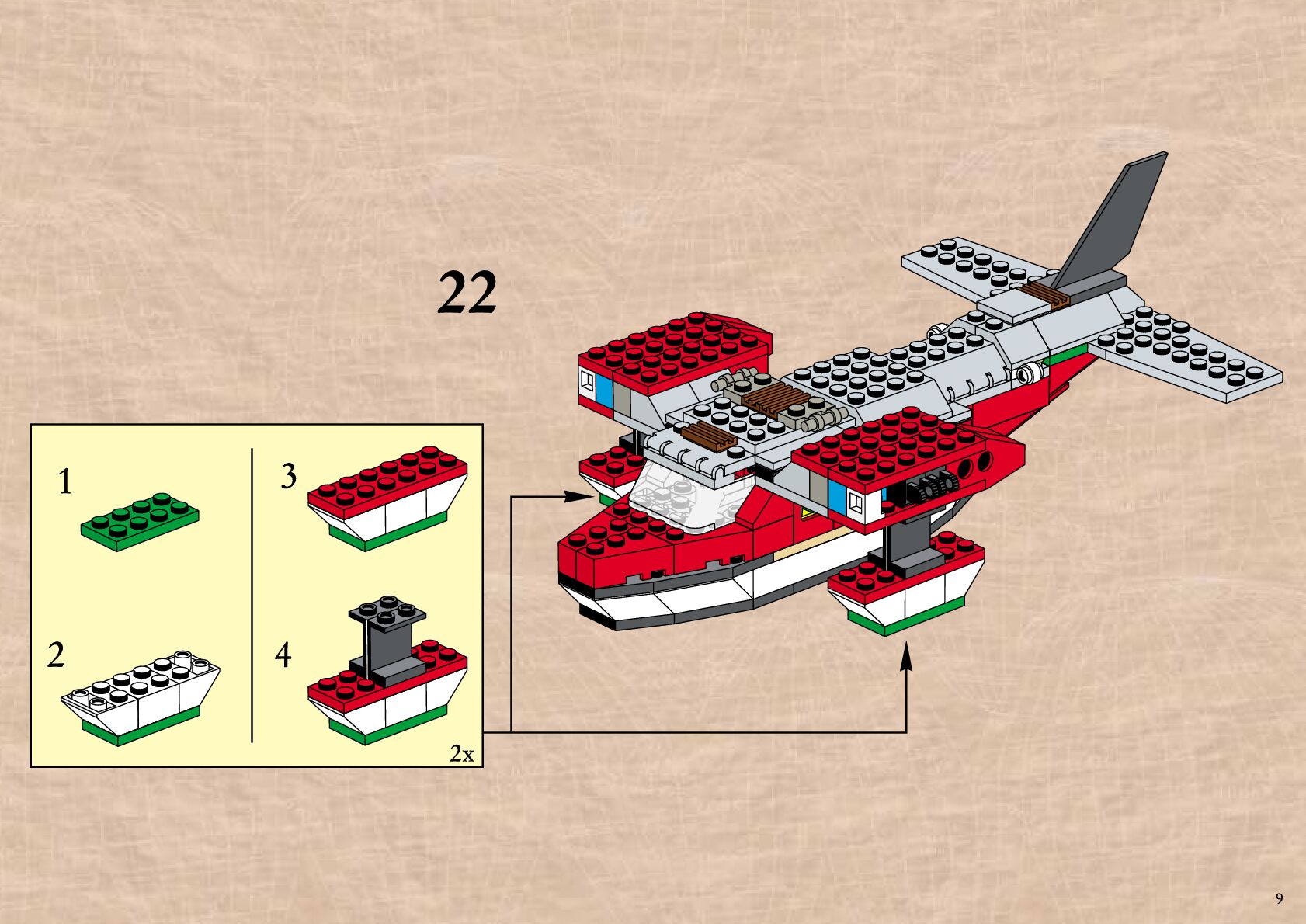 22

1

2

3

4

2x

9