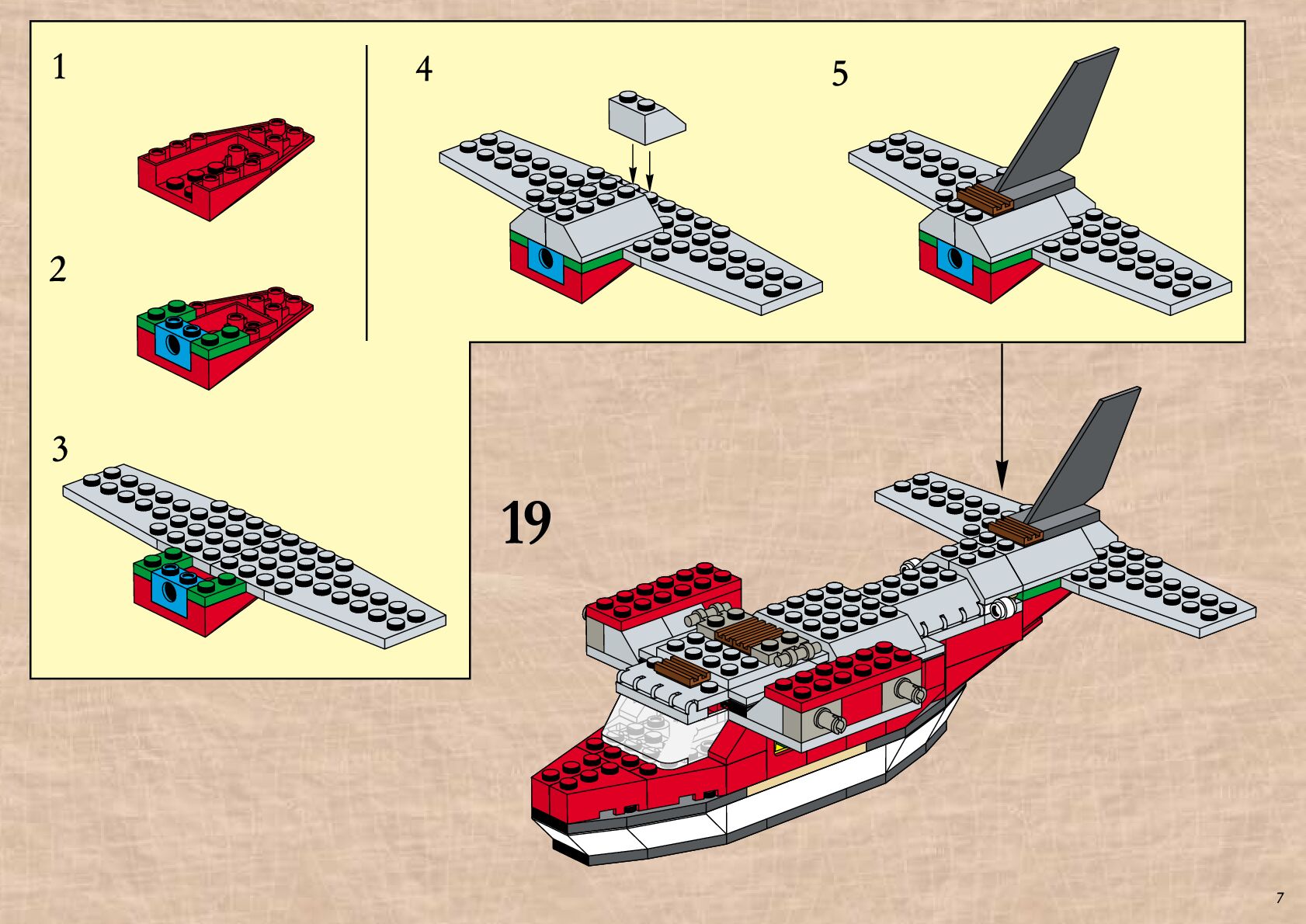 1

2

3

4

5

19

7