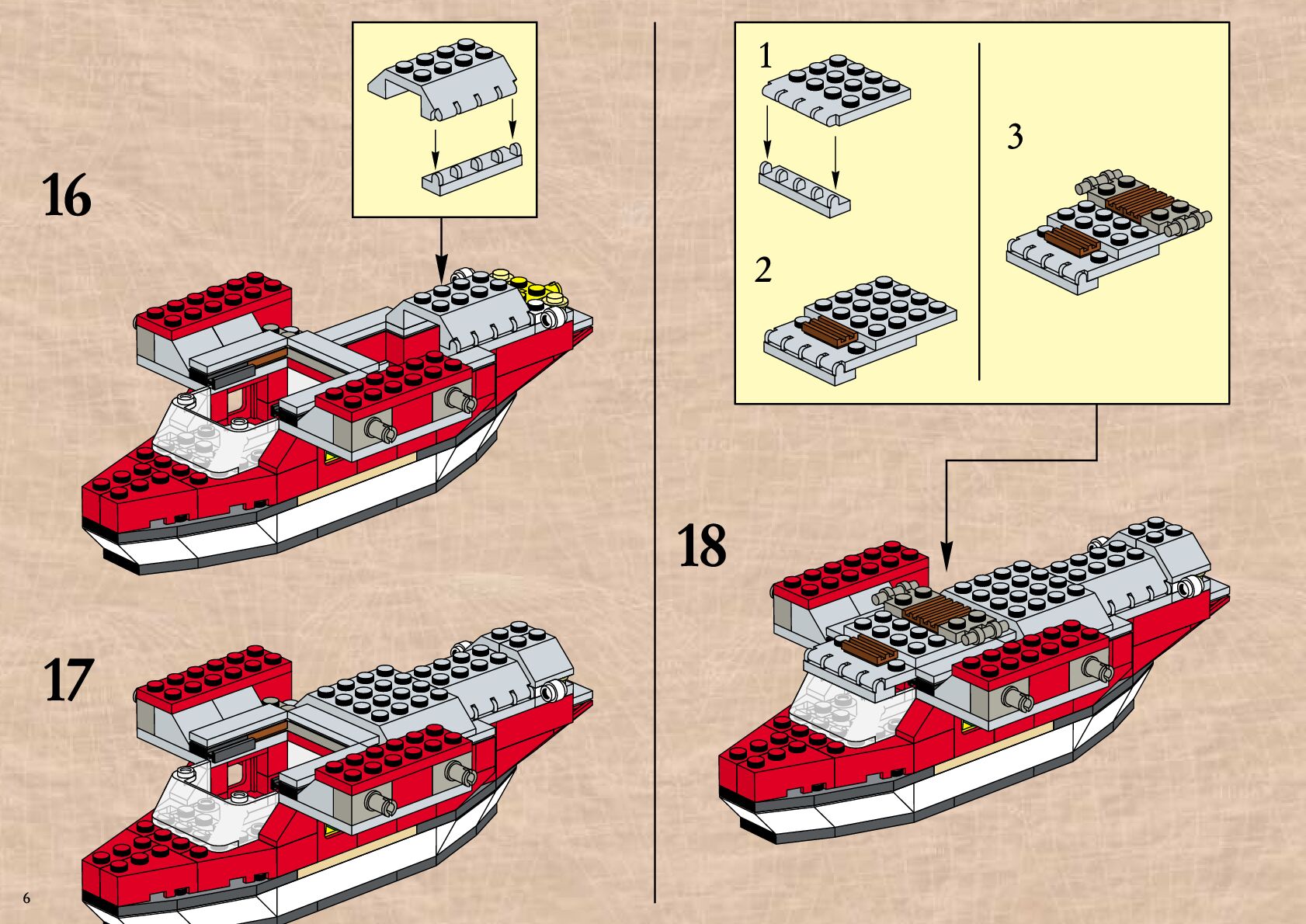 16

17

6

1

2

3

18