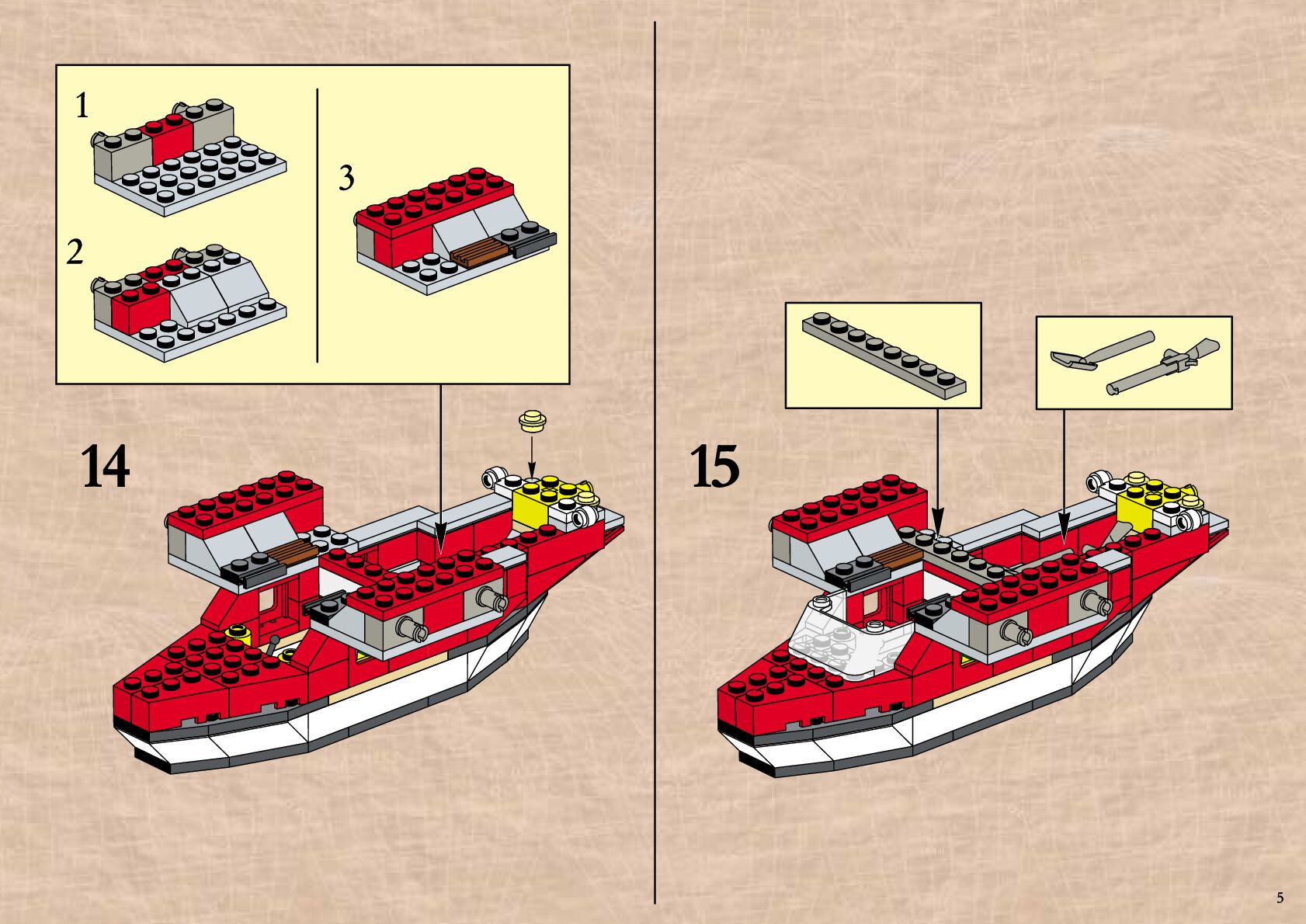 1

2

3

14

15

5