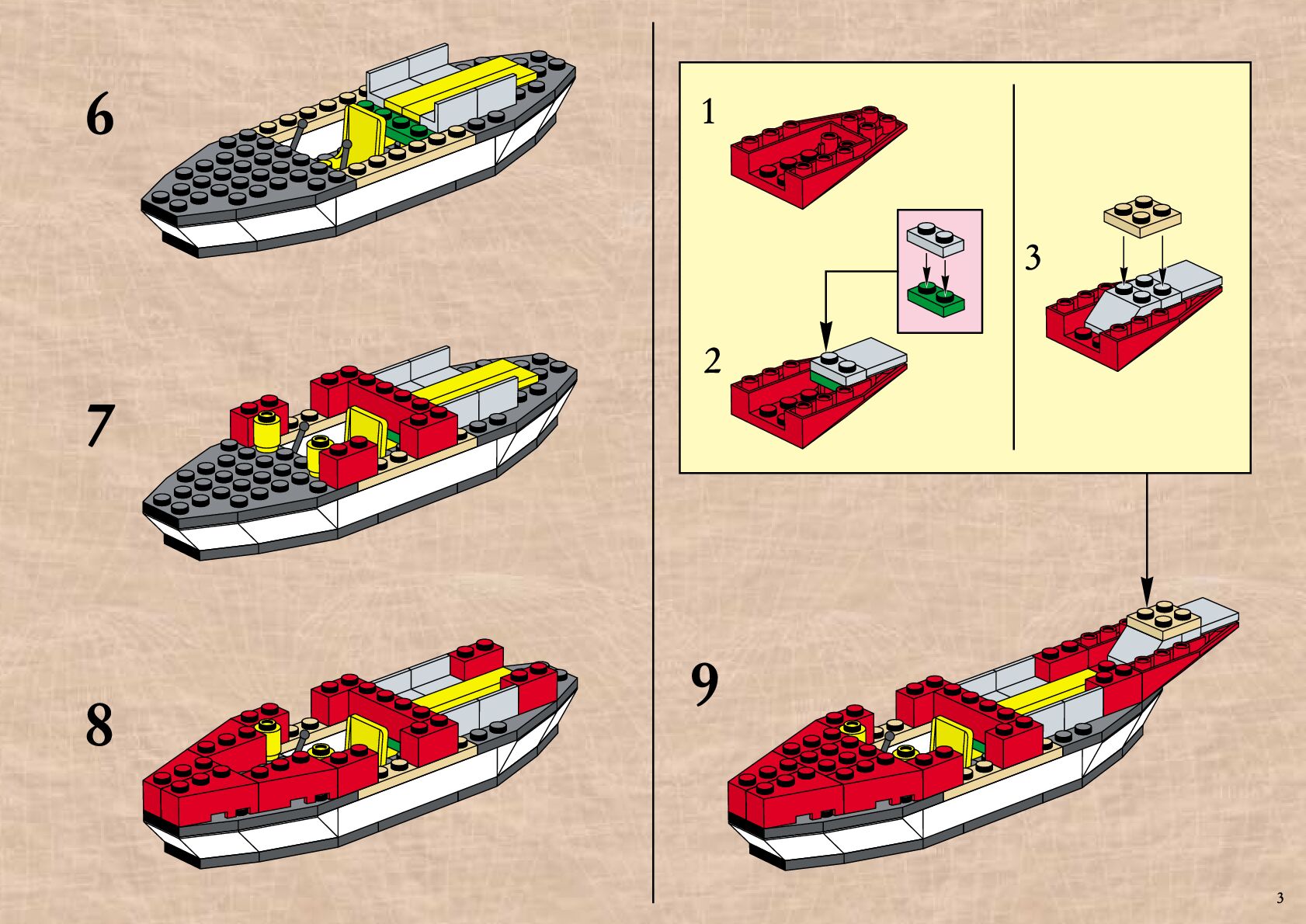 6

7

8

1

2

3

9

3