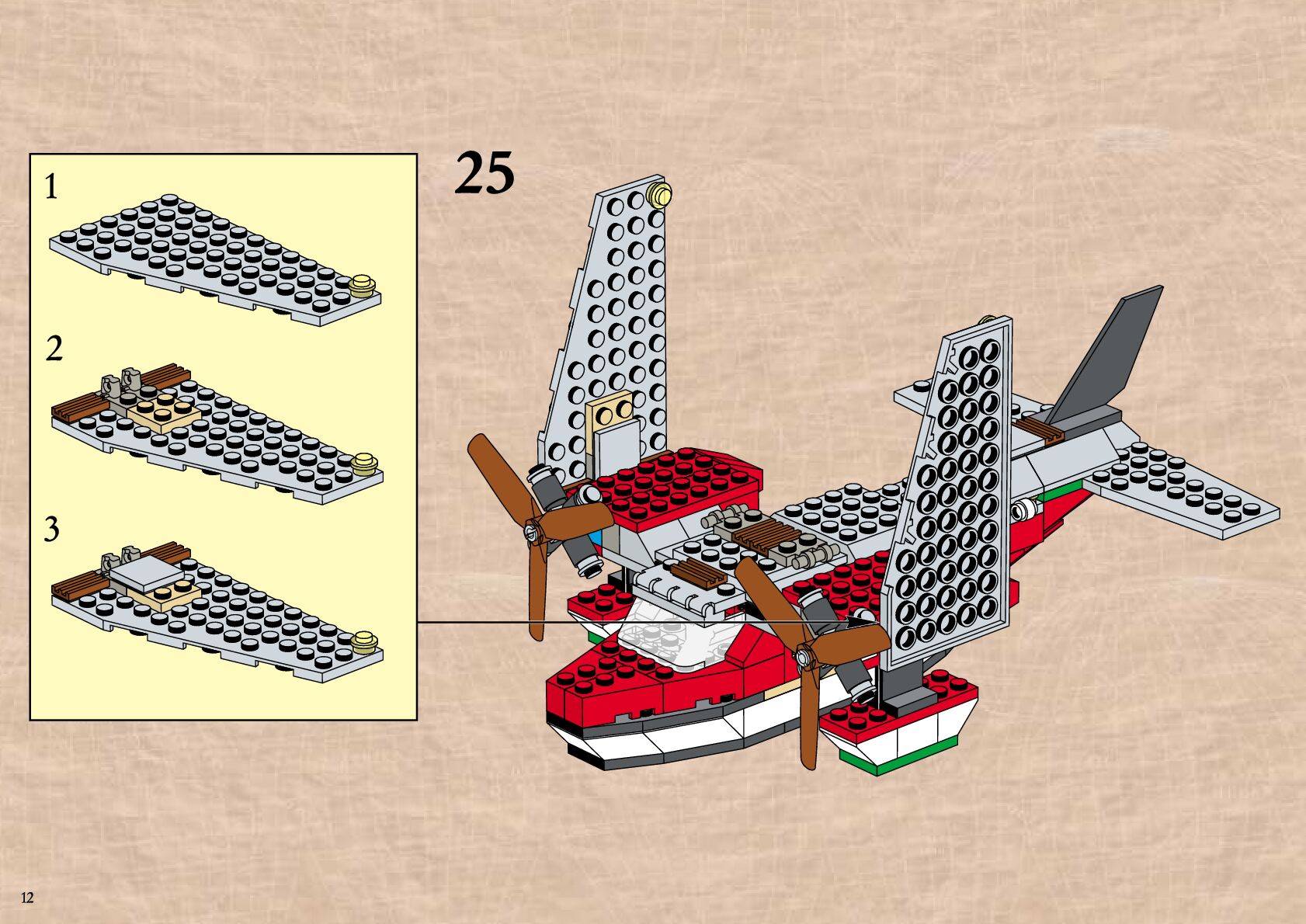 1

2

3

25

12