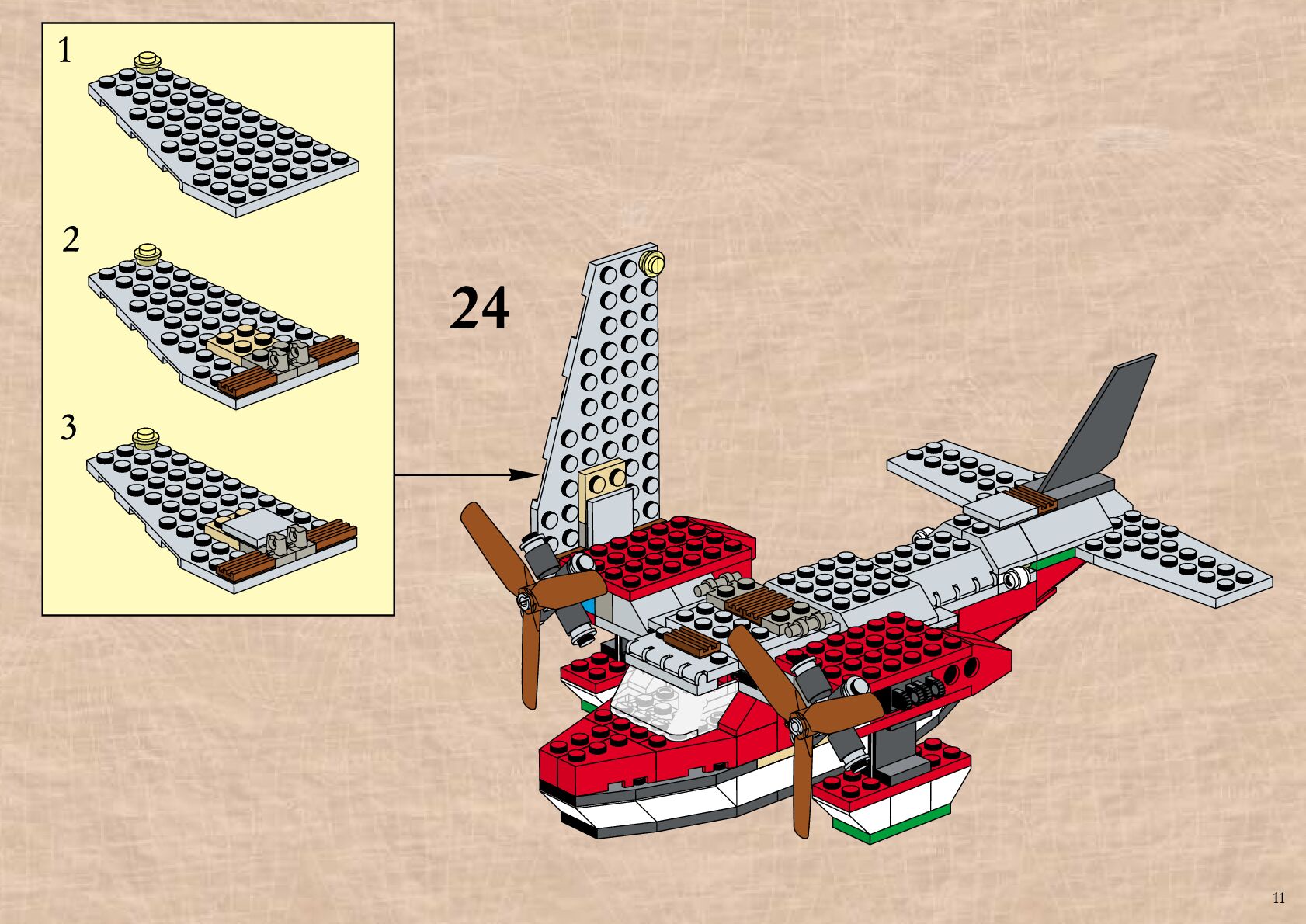 1

2

3

24

11