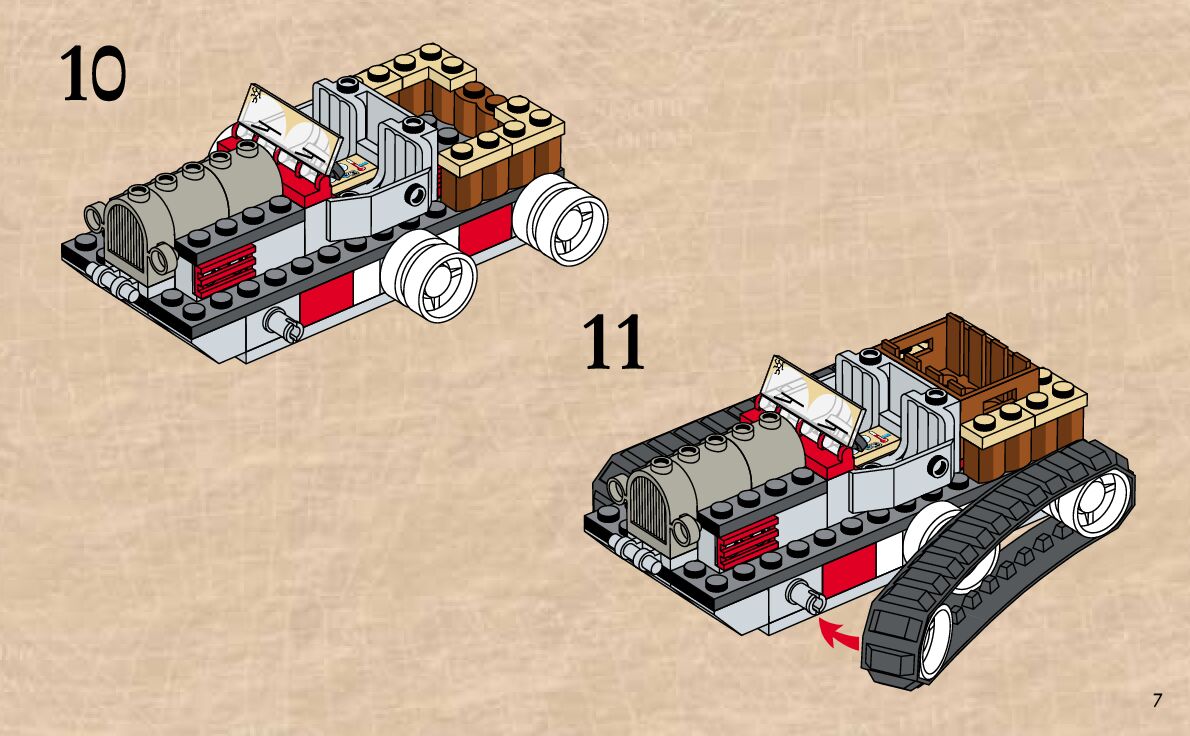 10

11

7