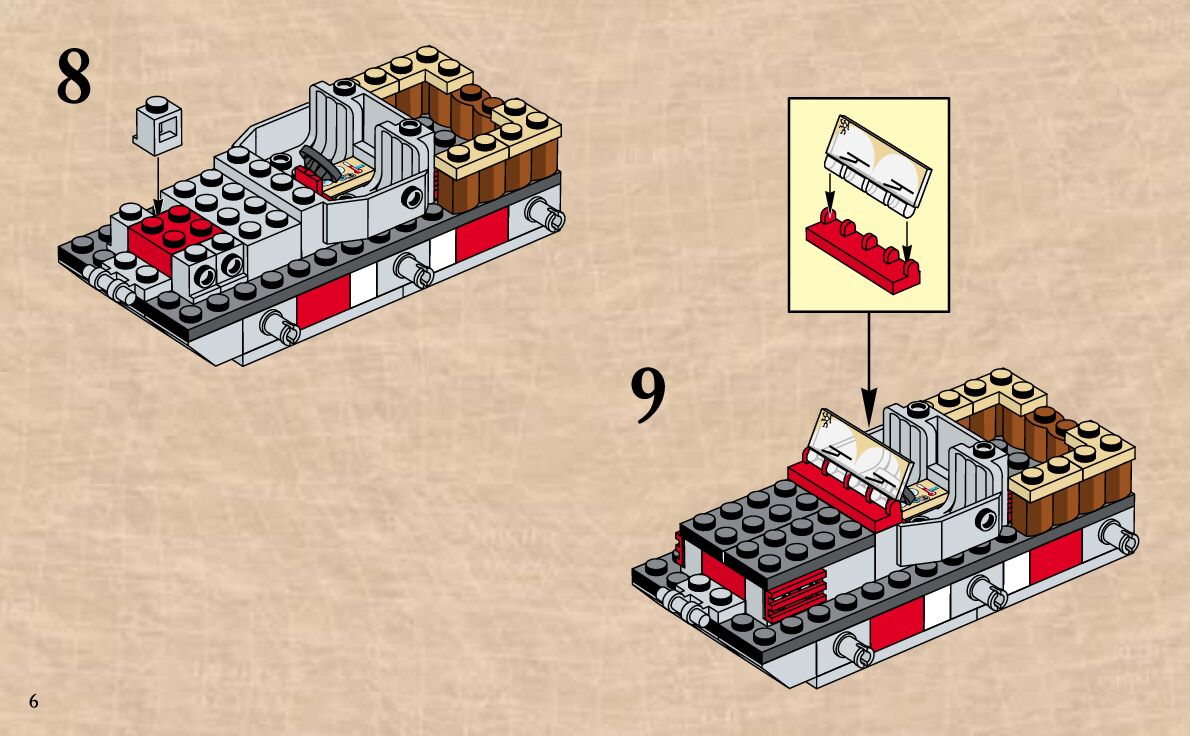 8

9

6