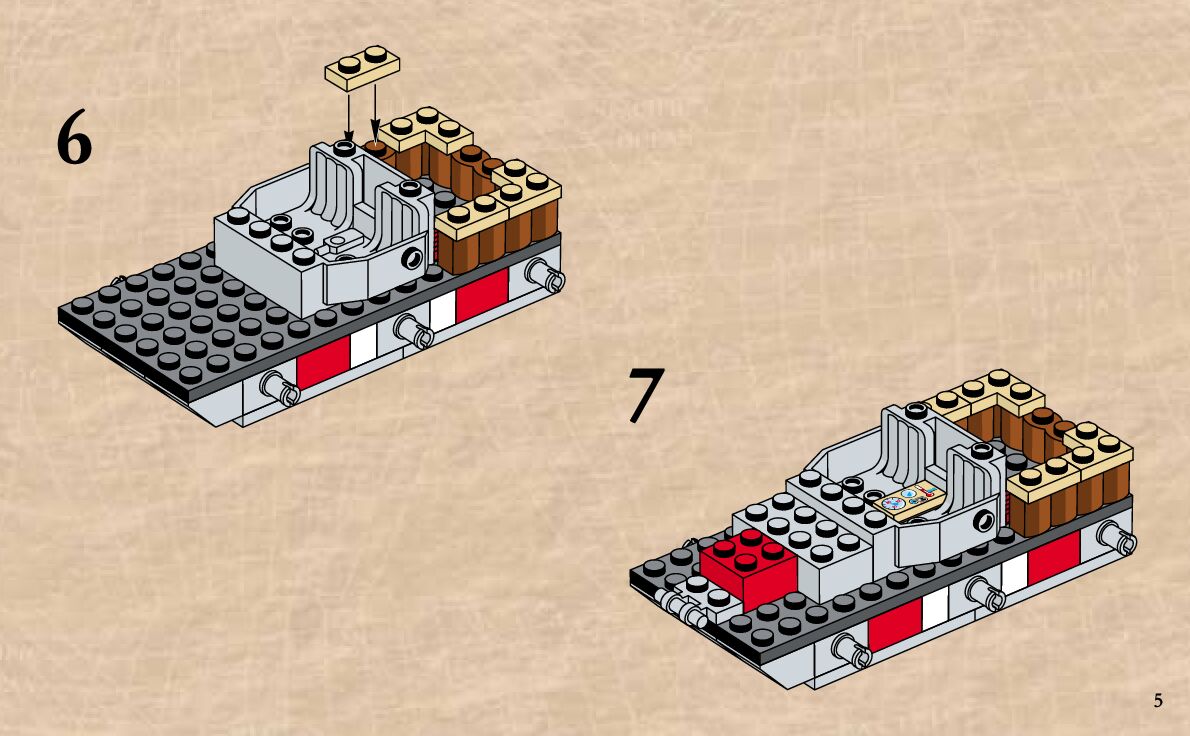 6

7

5