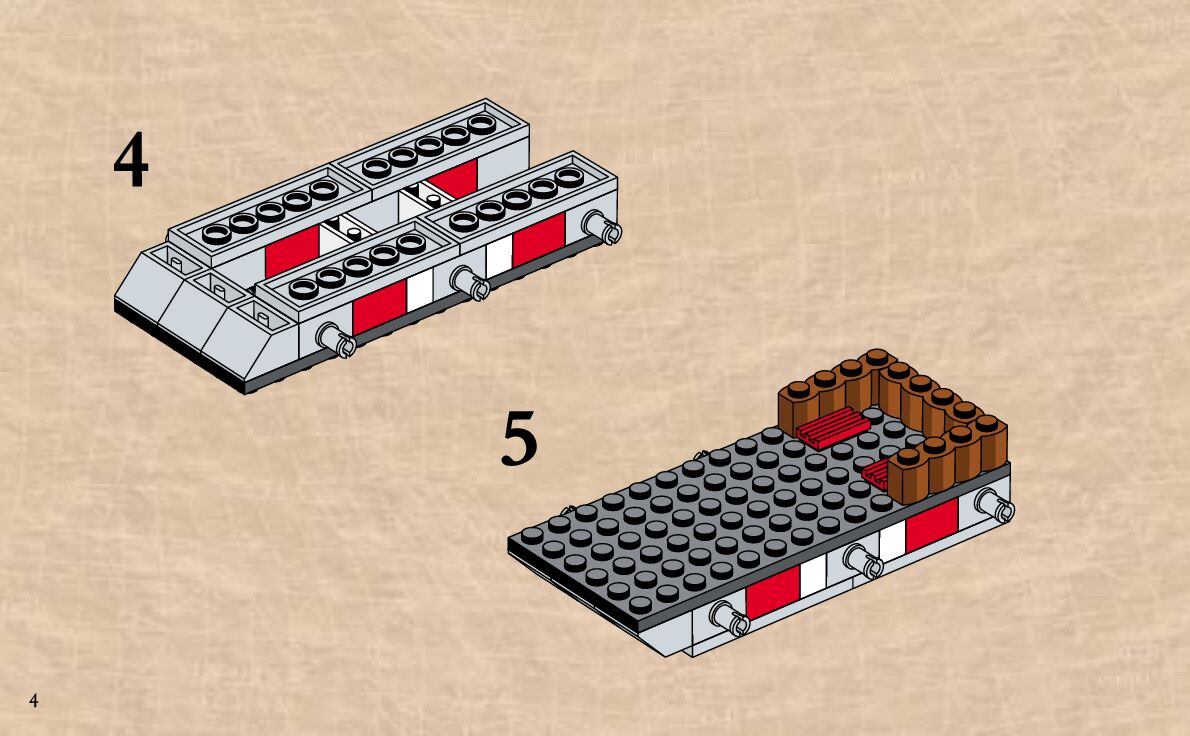 4

5

4