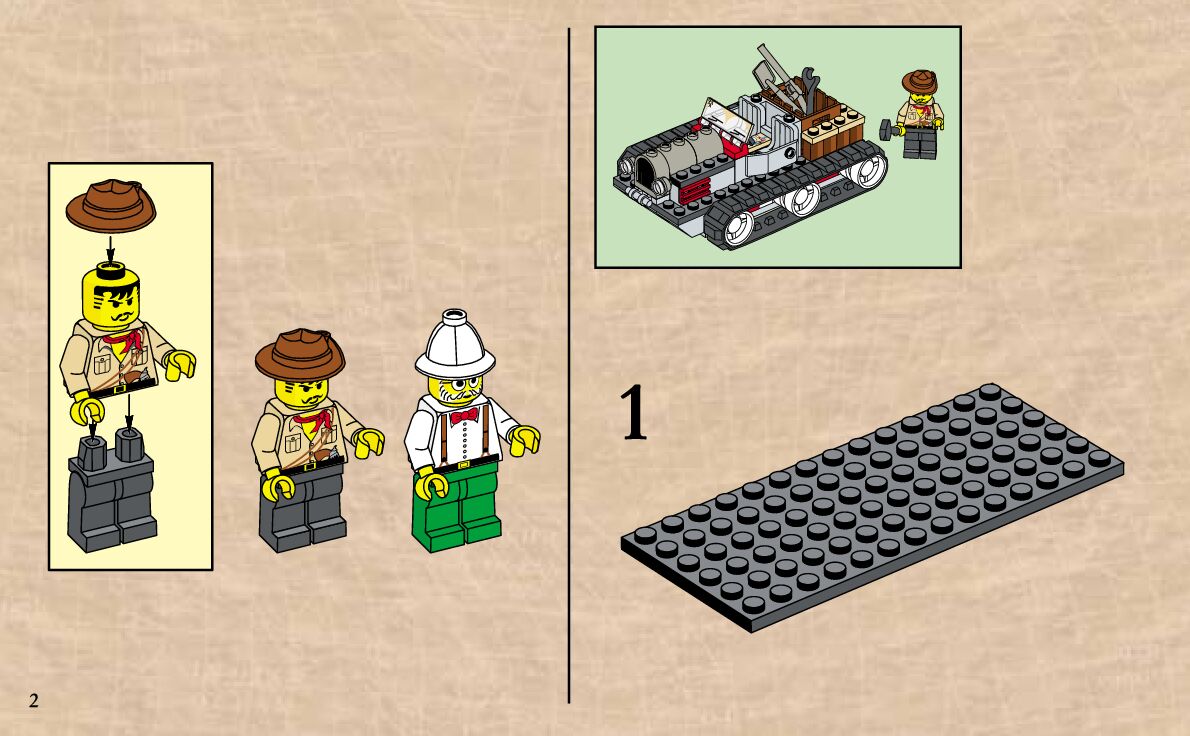 1

2