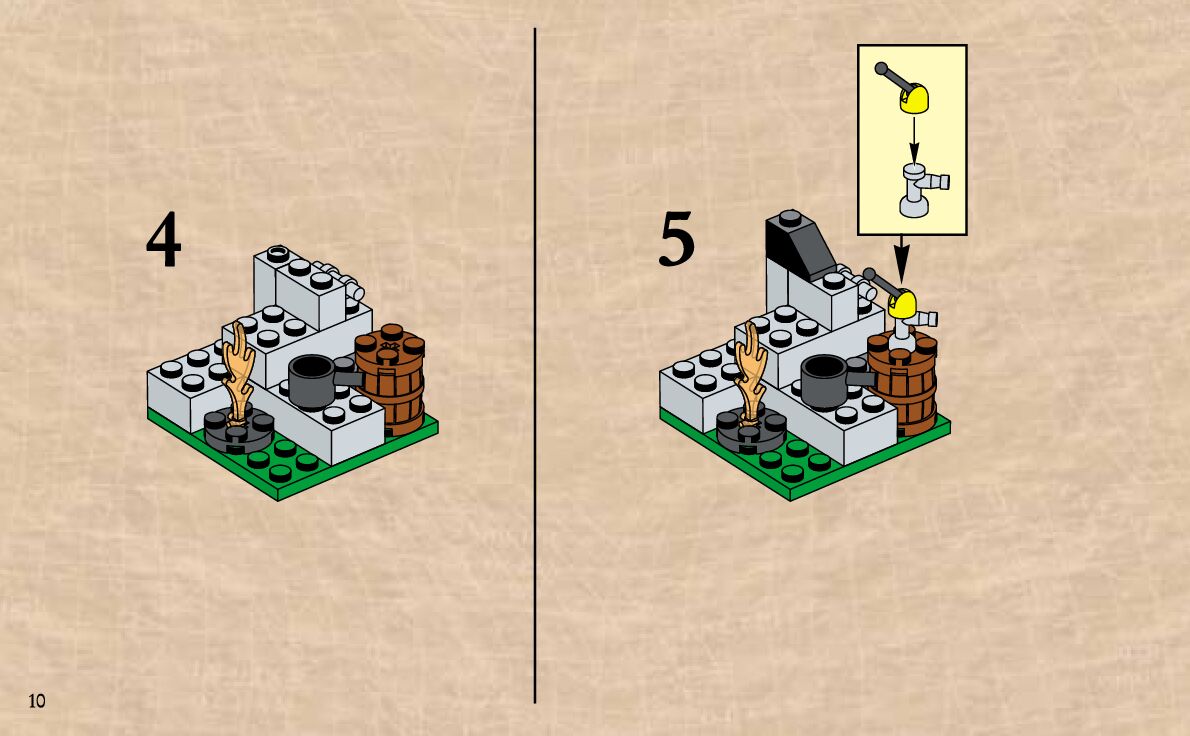 4

5

10