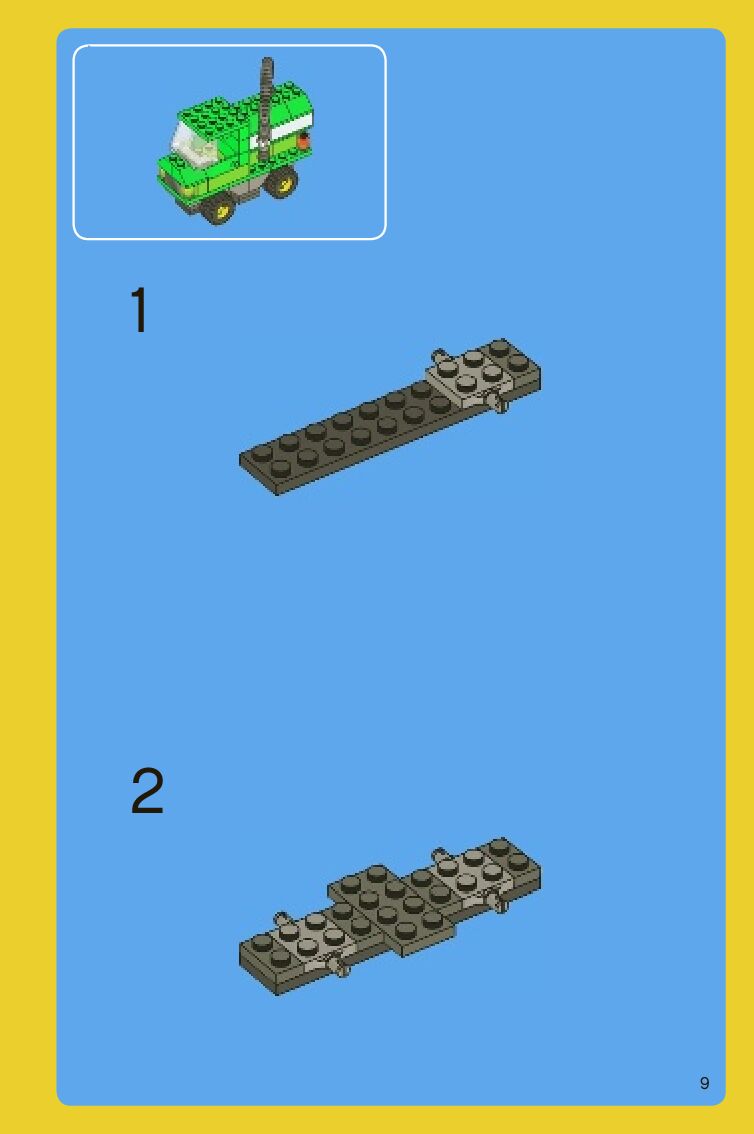 1

2

9