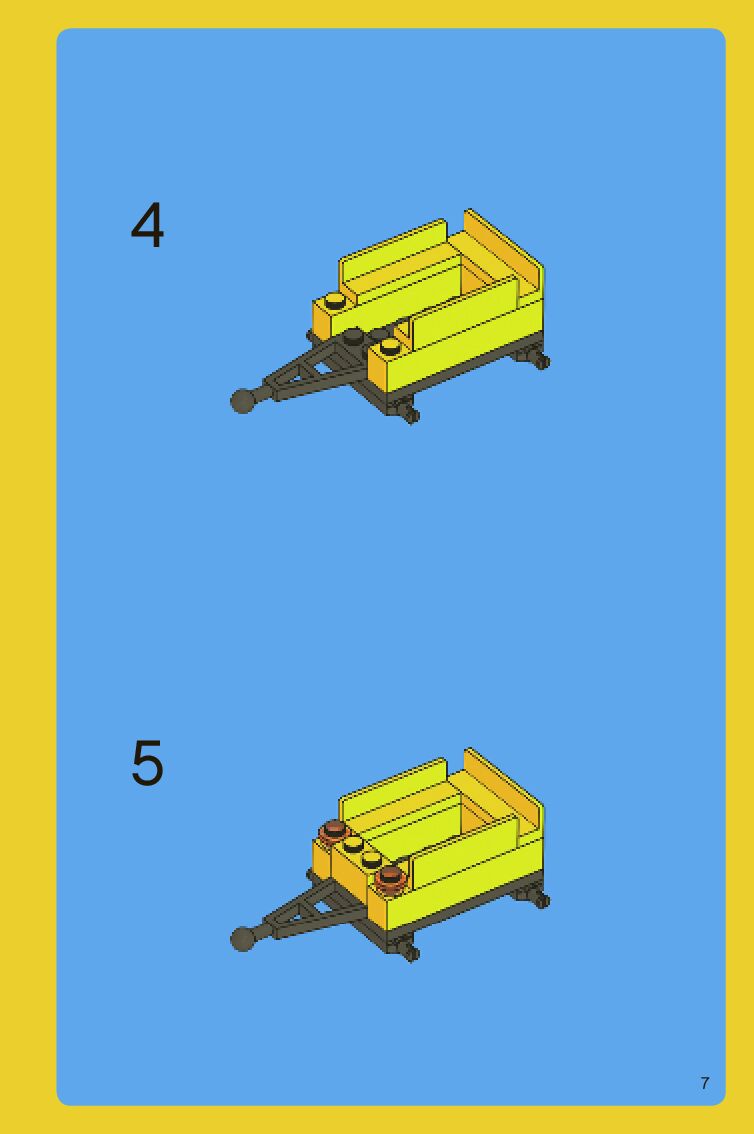 4

5

7