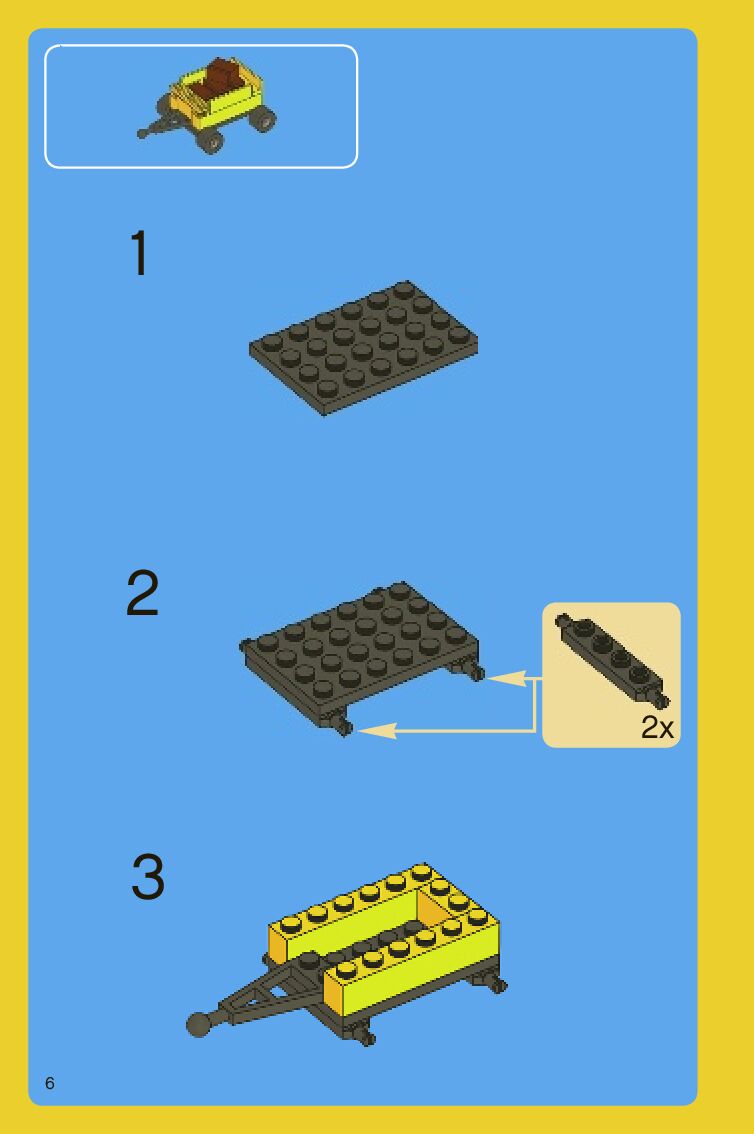 1

2

2x

3

6