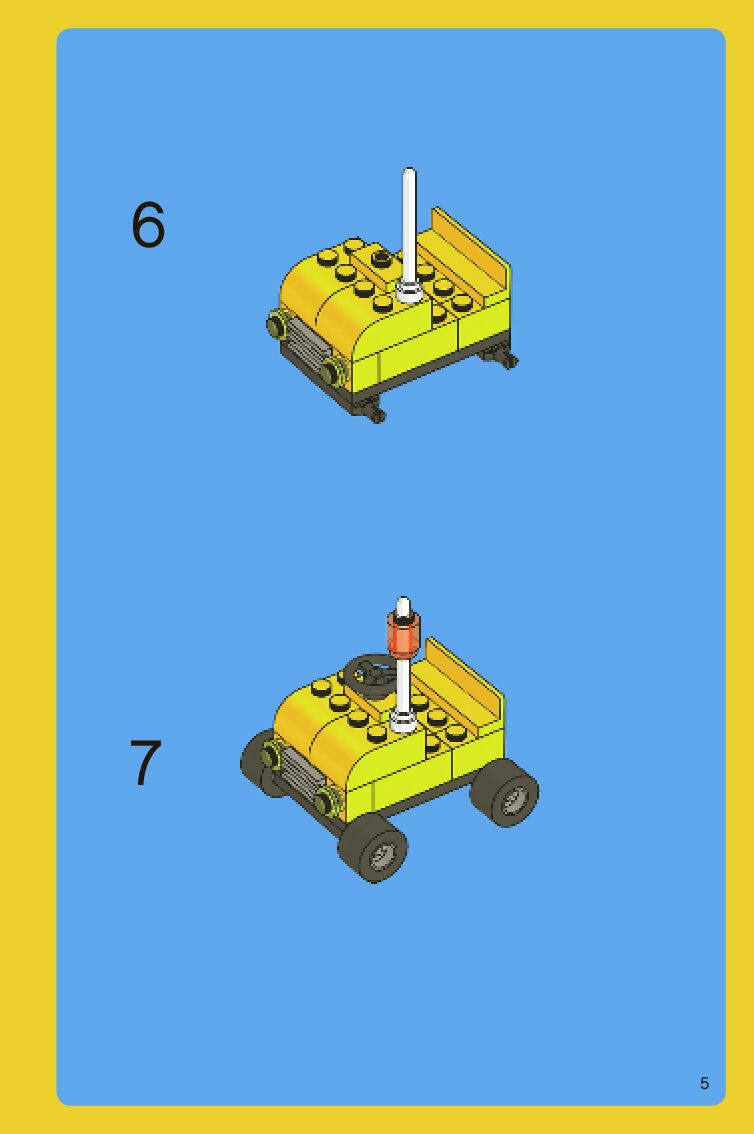 6

7

5