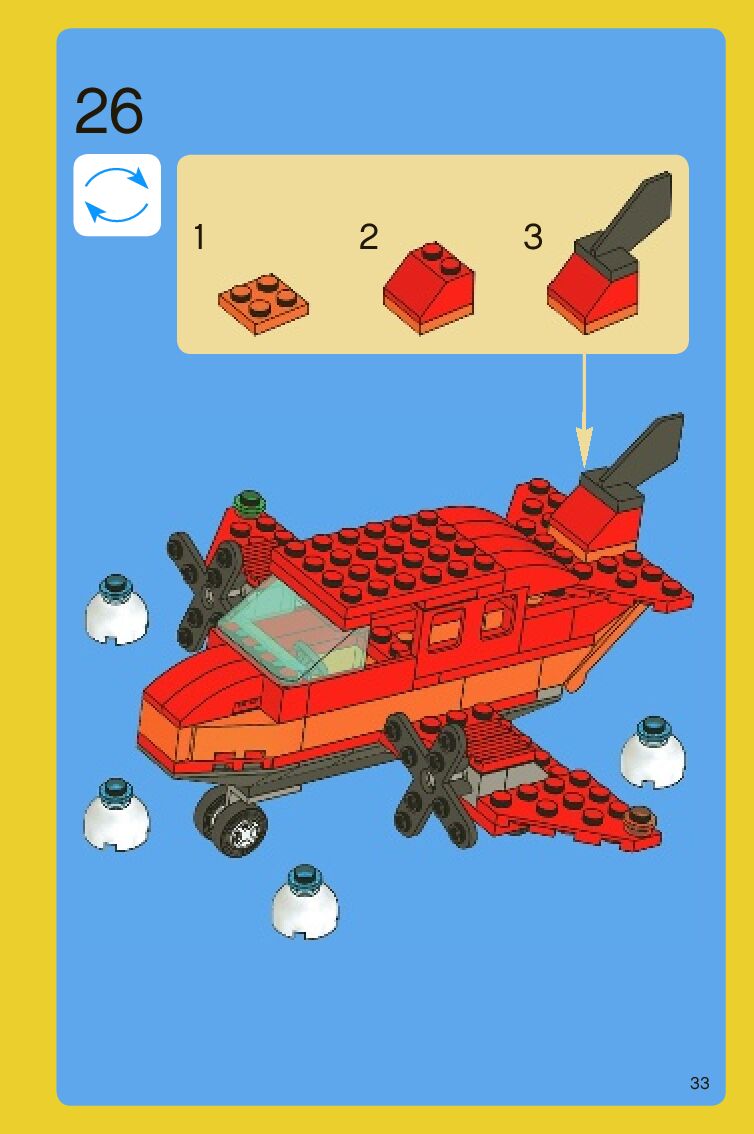 26

1 2 3

33