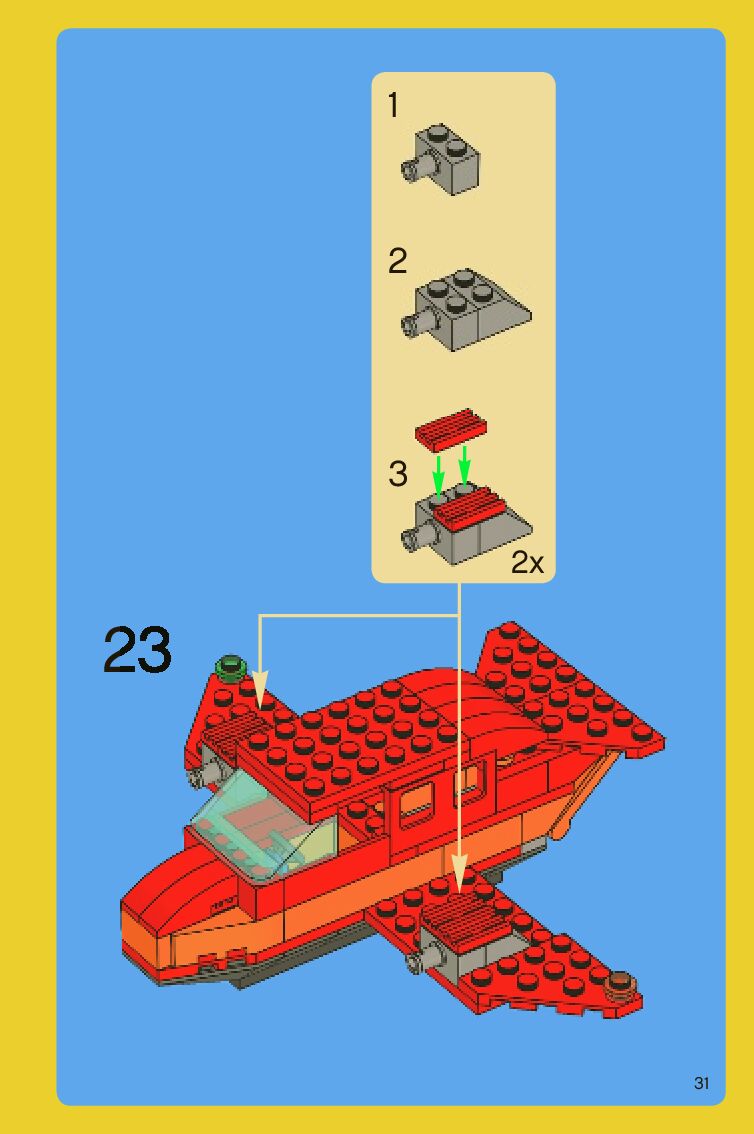 1

2

3

2x

23

31